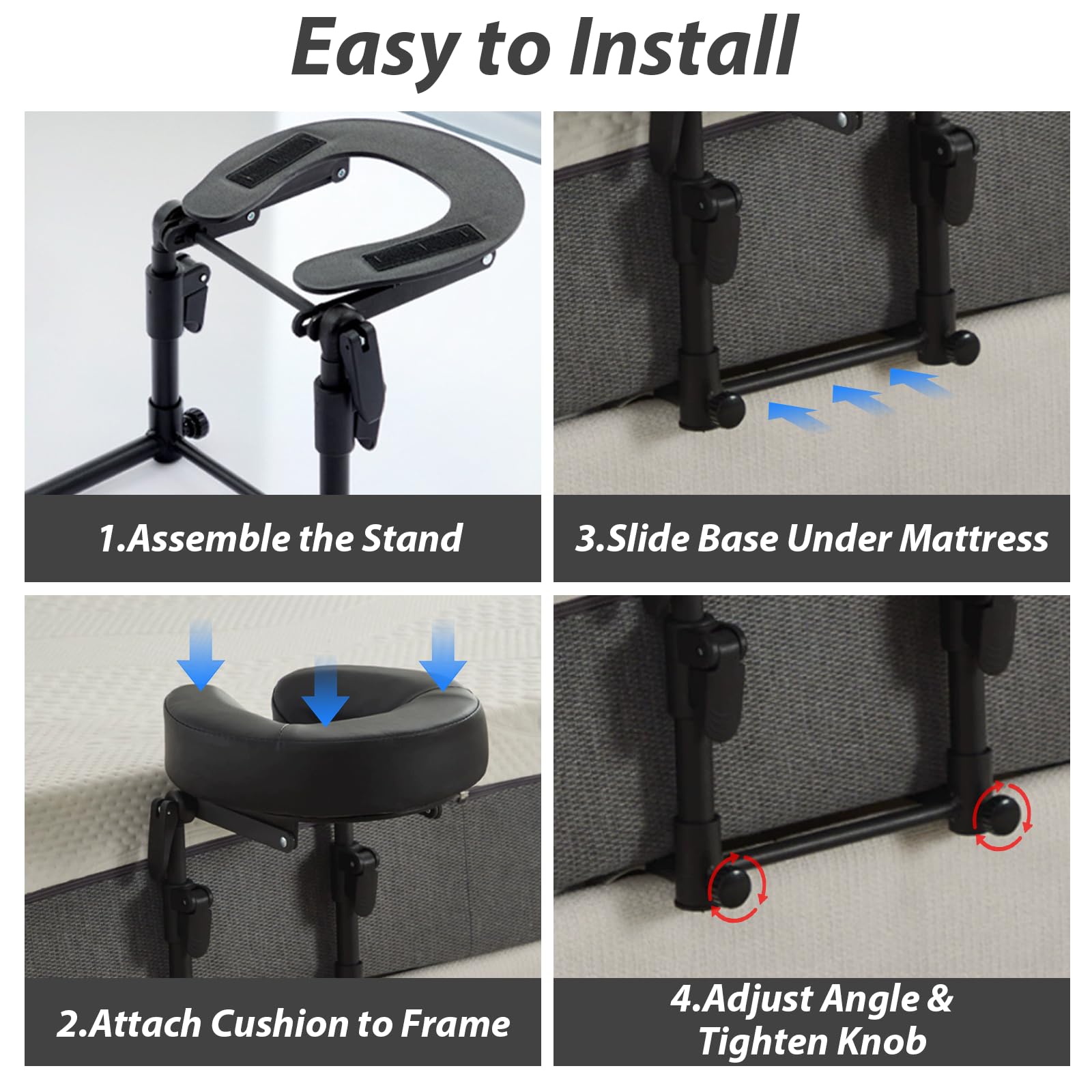 Easy to Install

1.Assemble the Stand

3.Slide Base Under Mattress

2.Attach Cushion to Frame

4.Adjust Angle & Tighten Knob