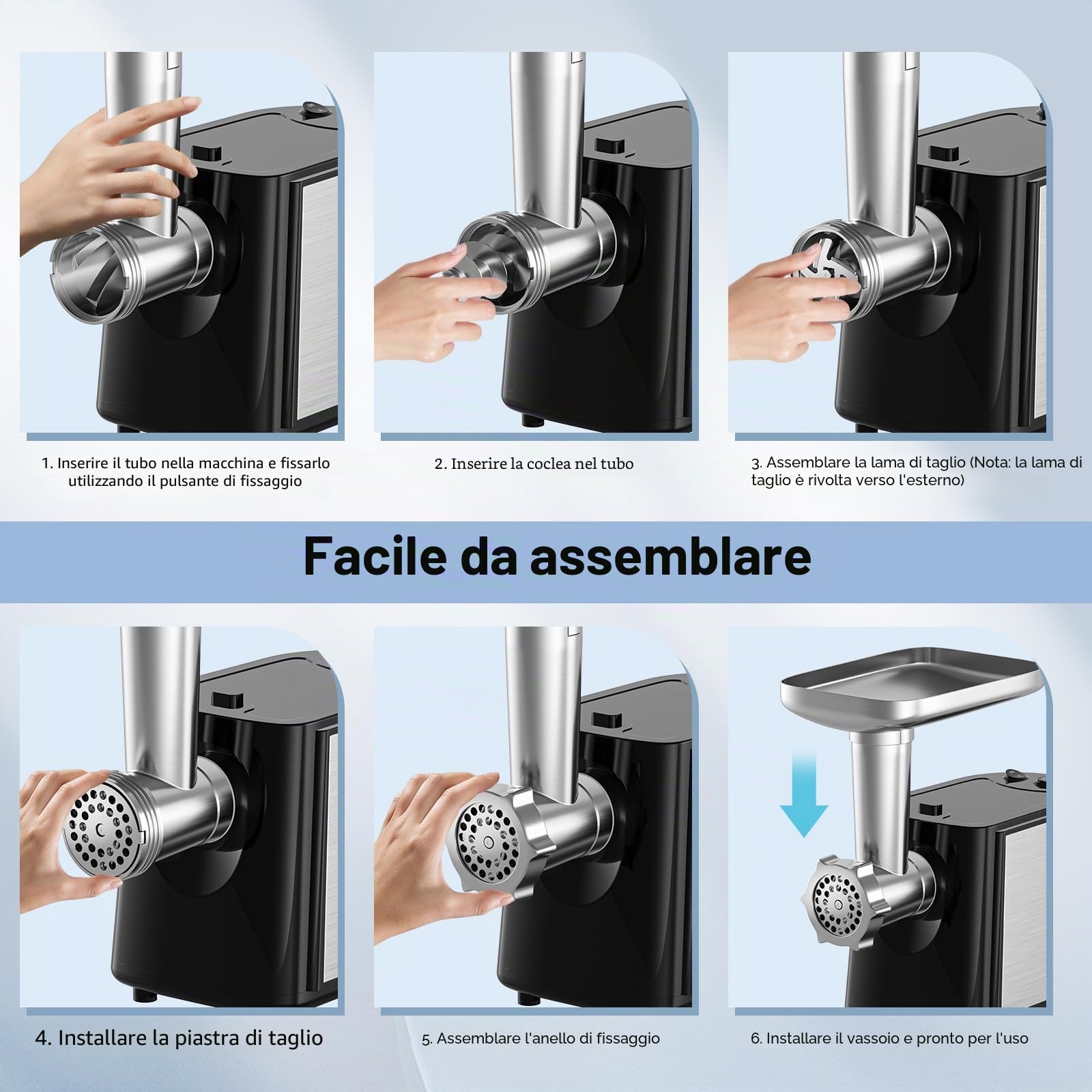 1. Inserire il tubo nella macchina e fissarlo utilizzando il pulsante di fissaggio

2. Inserire la coclea nel tubo

3. Assemblare la lama di taglio (Nota: la lama di taglio è rivolta verso l'esterno)

Facile da assemblare

4. Installare la piastra di taglio

5. Assemblare l'anello di fissaggio

6. Installare il vassoio e pronto per l'uso