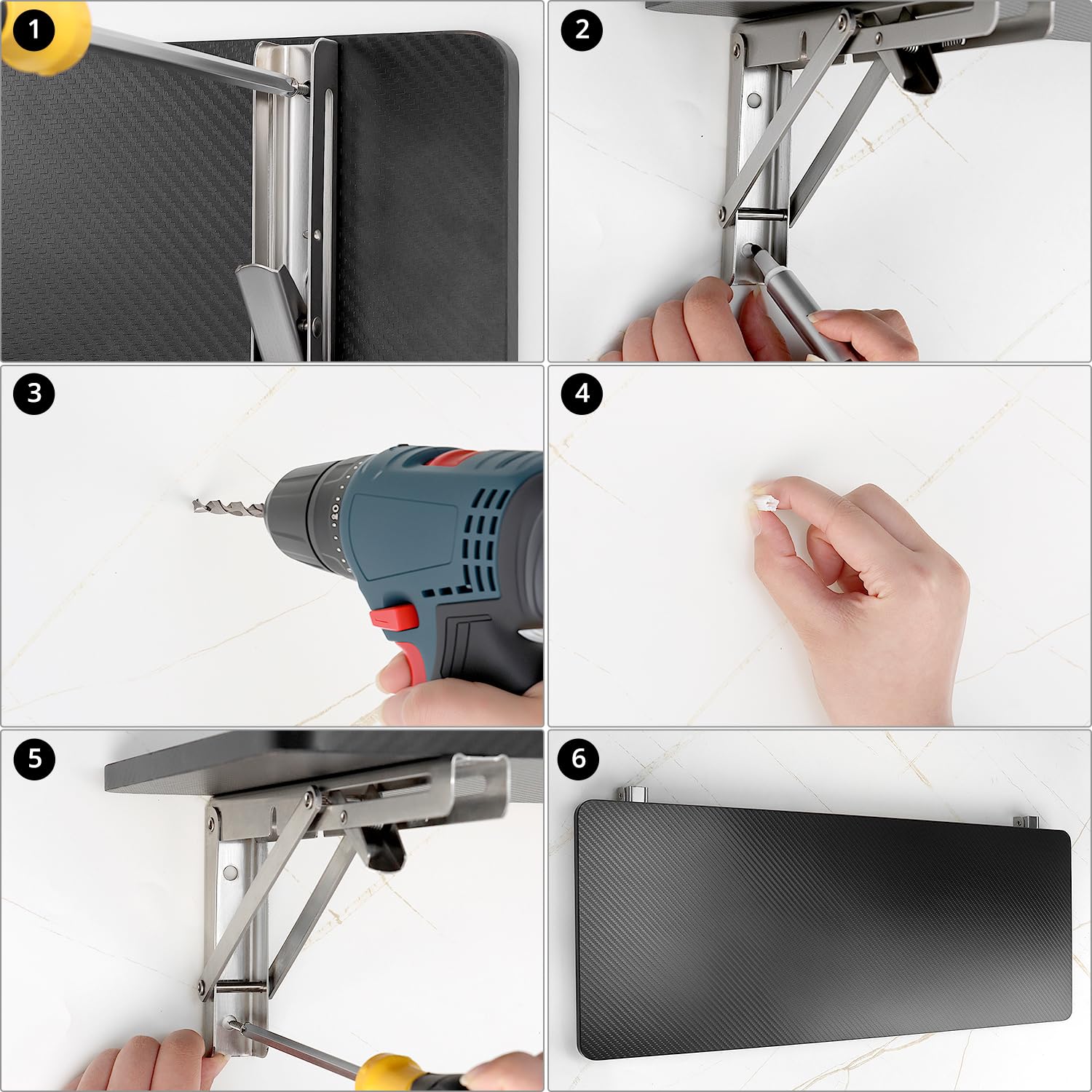 1

2

3

4

5

6