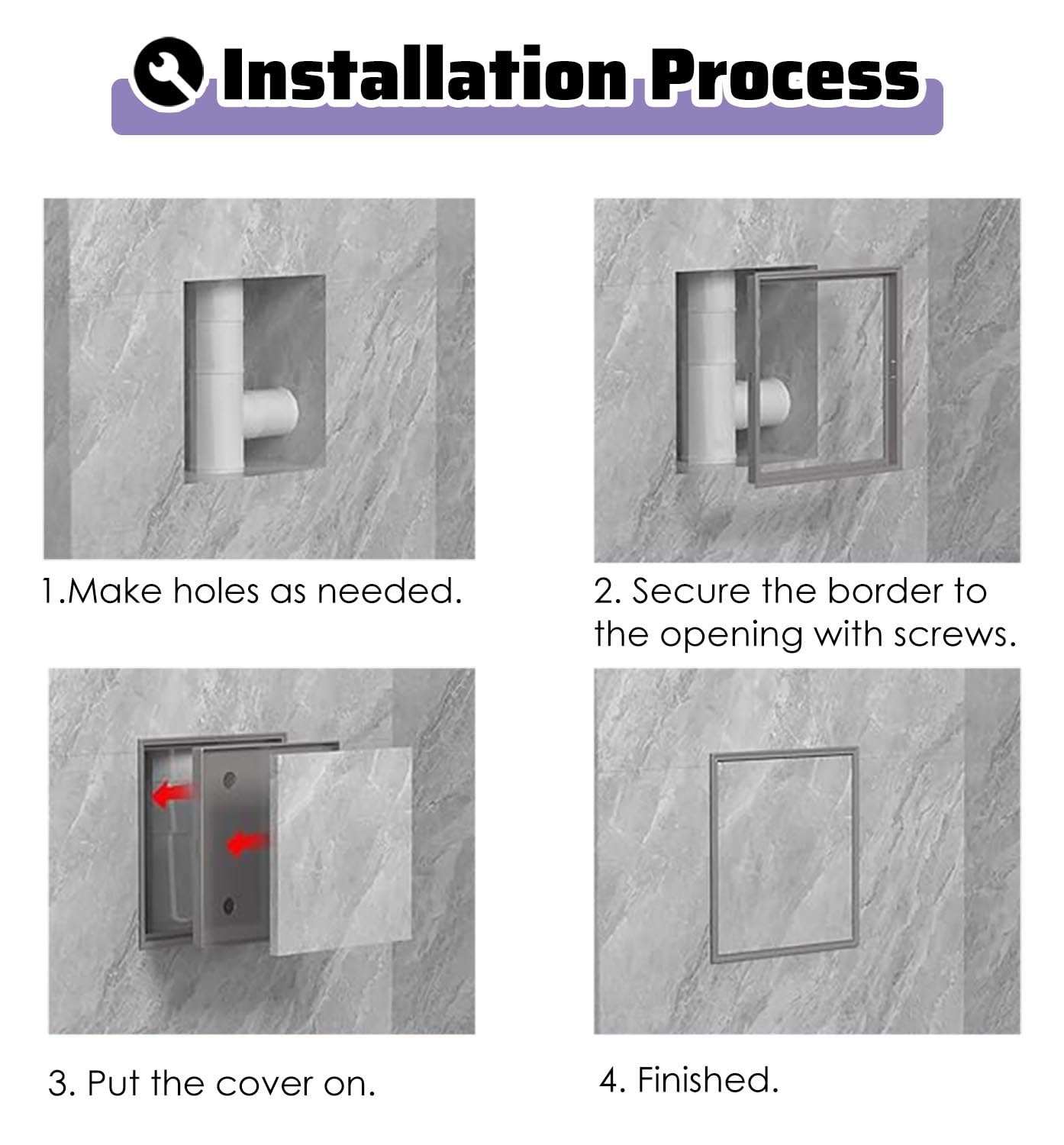 Installation Process

1.Make holes as needed.

2. Secure the border to the opening with screws.

3. Put the cover on.

4. Finished.