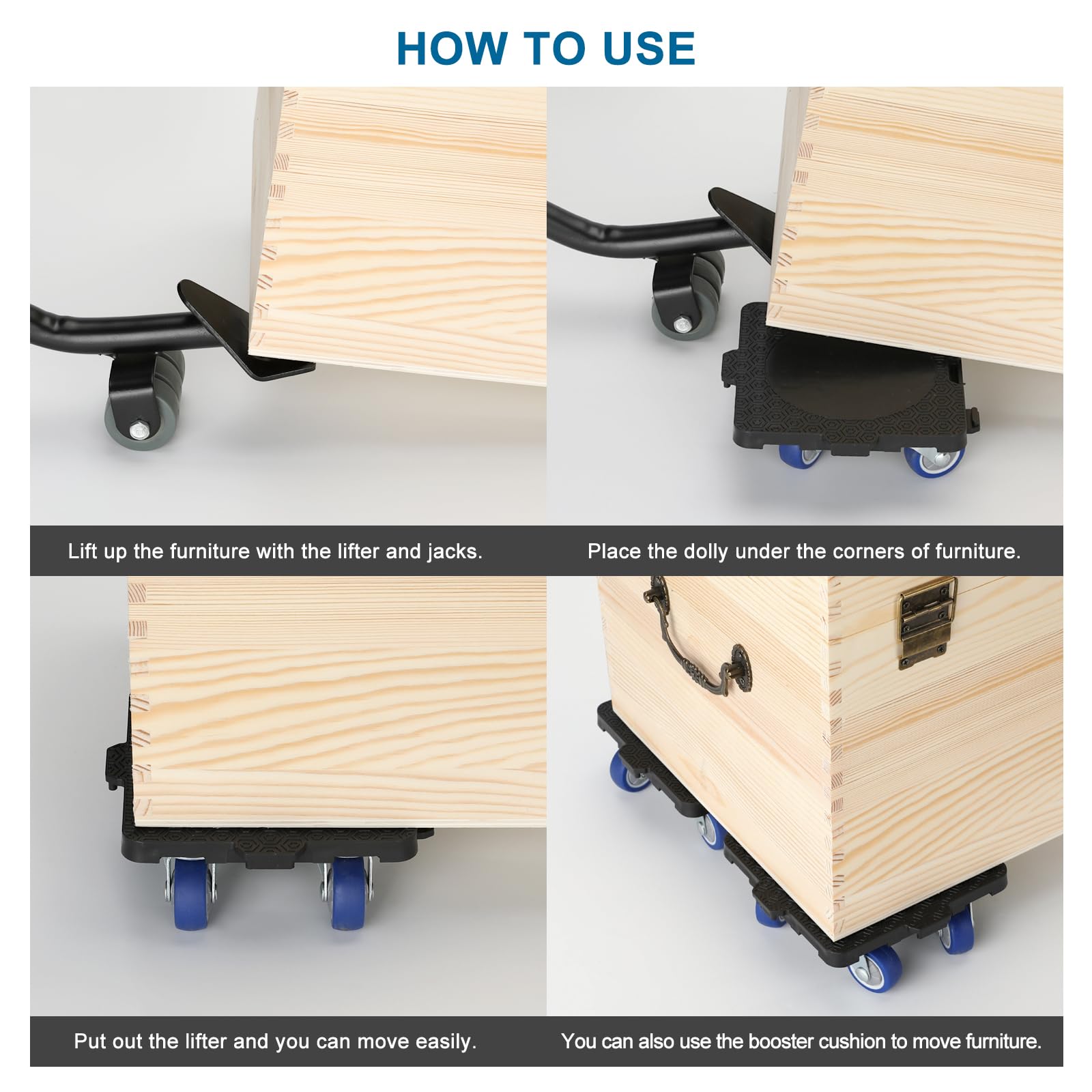 HOW TO USE

Lift up the furniture with the lifter and jacks.

Place the dolly under the corners of furniture.

Put out the lifter and you can move easily.

You can also use the booster cushion to move furniture.