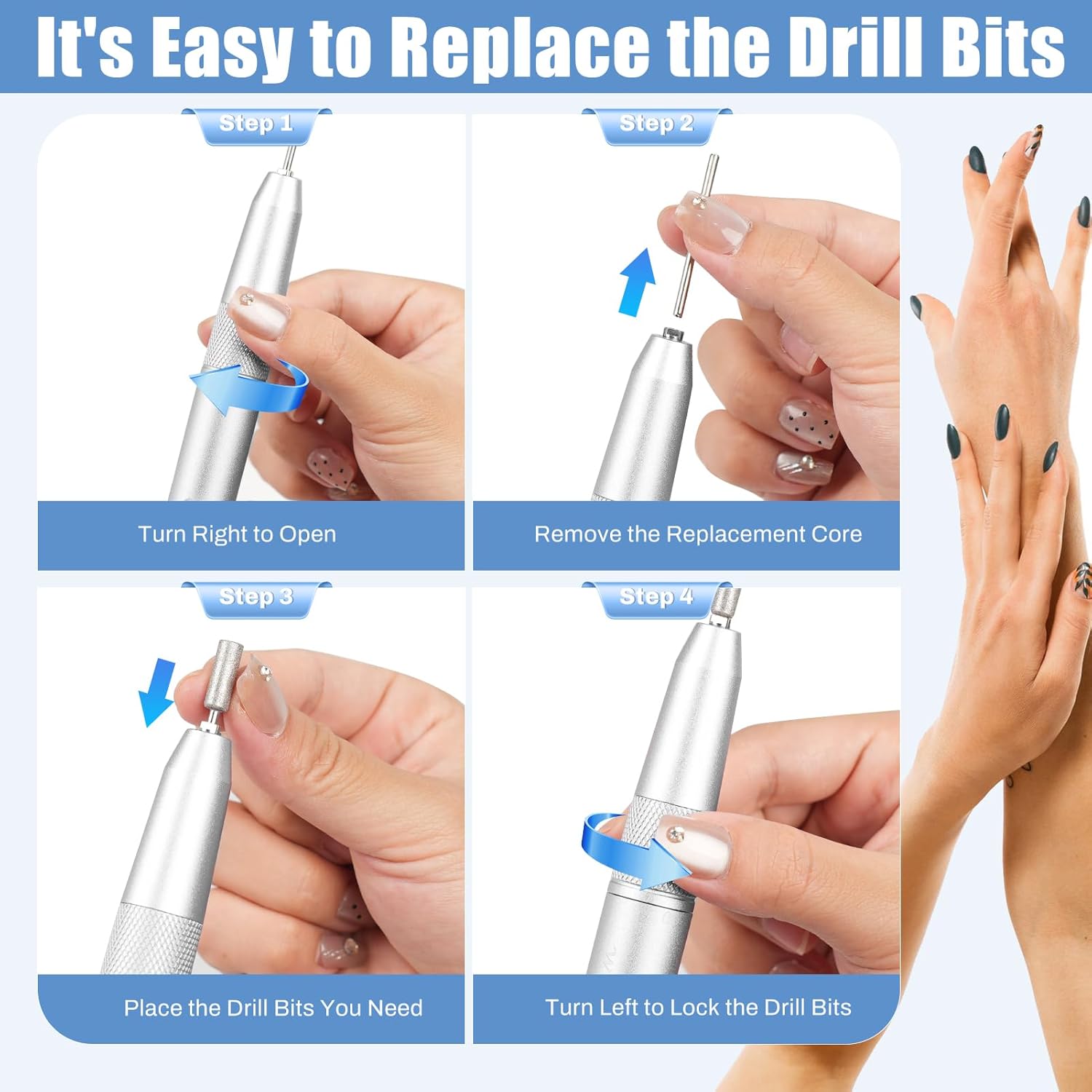 It's Easy to Replace the Drill Bits

Step 1

Turn Right to Open

Step 2

Remove the Replacement Core

Step 3

Place the Drill Bits You Need

Step 4

Turn Left to Lock the Drill Bits