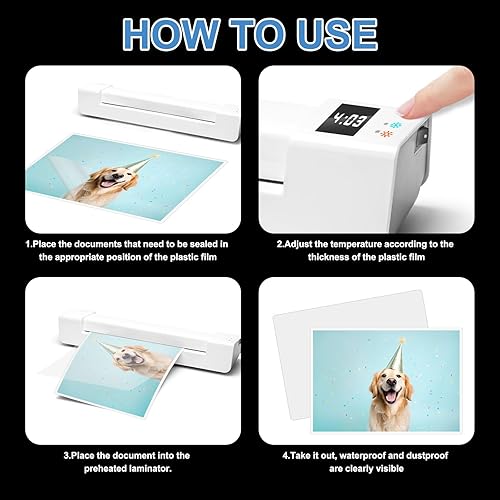 HOW TO USE

4:03

1.Place the documents that need to be sealed in the appropriate position of the plastic film

2.Adjust the temperature according to the thickness of the plastic film

3.Place the document into the preheated laminator.

4.Take it out, waterproof and dustproof are clearly visible