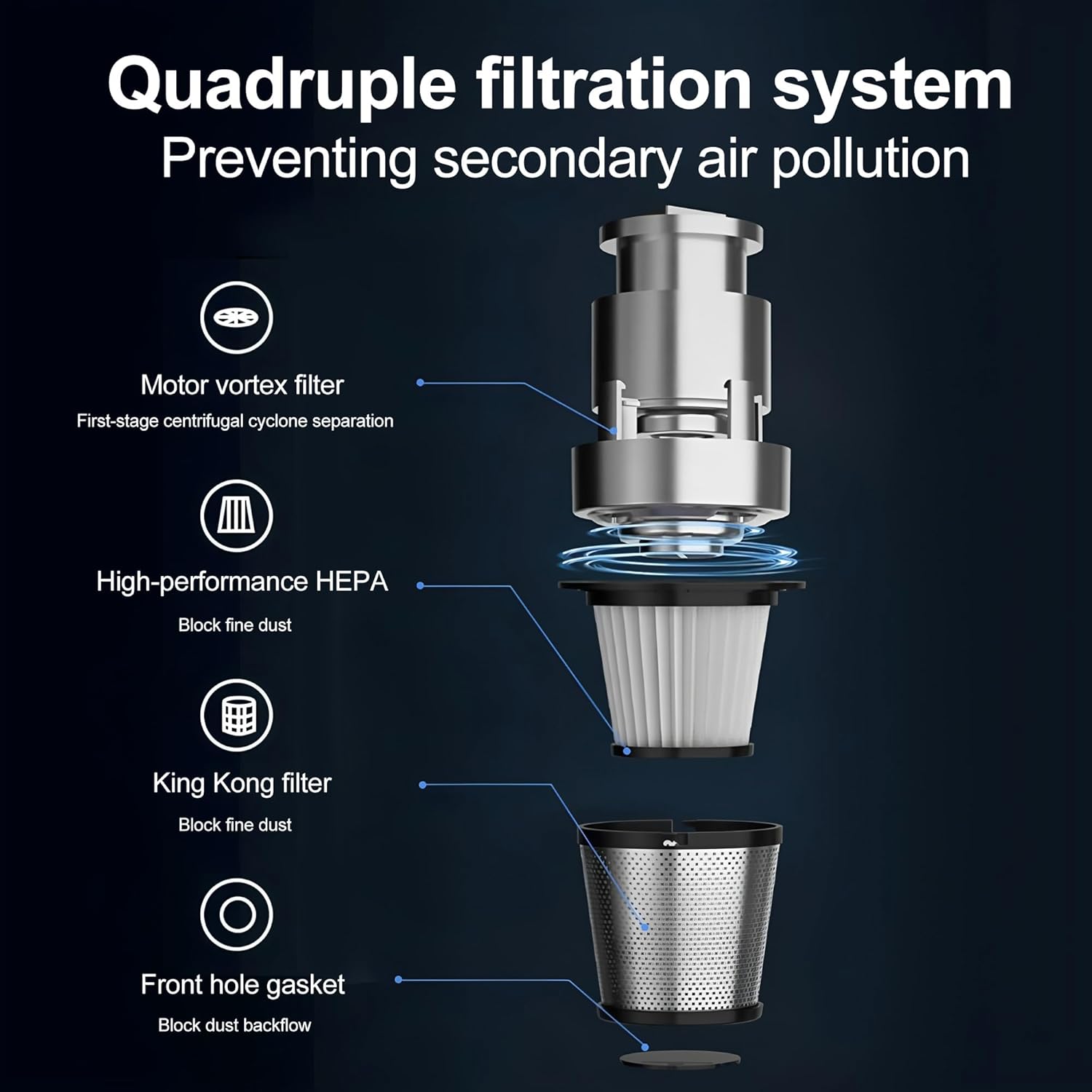 Quadruple filtration system
Preventing secondary air pollution

Motor vortex filter
First-stage centrifugal cyclone separation

High-performance HEPA
Block fine dust

King Kong filter
Block fine dust

Front hole gasket
Block dust backflow