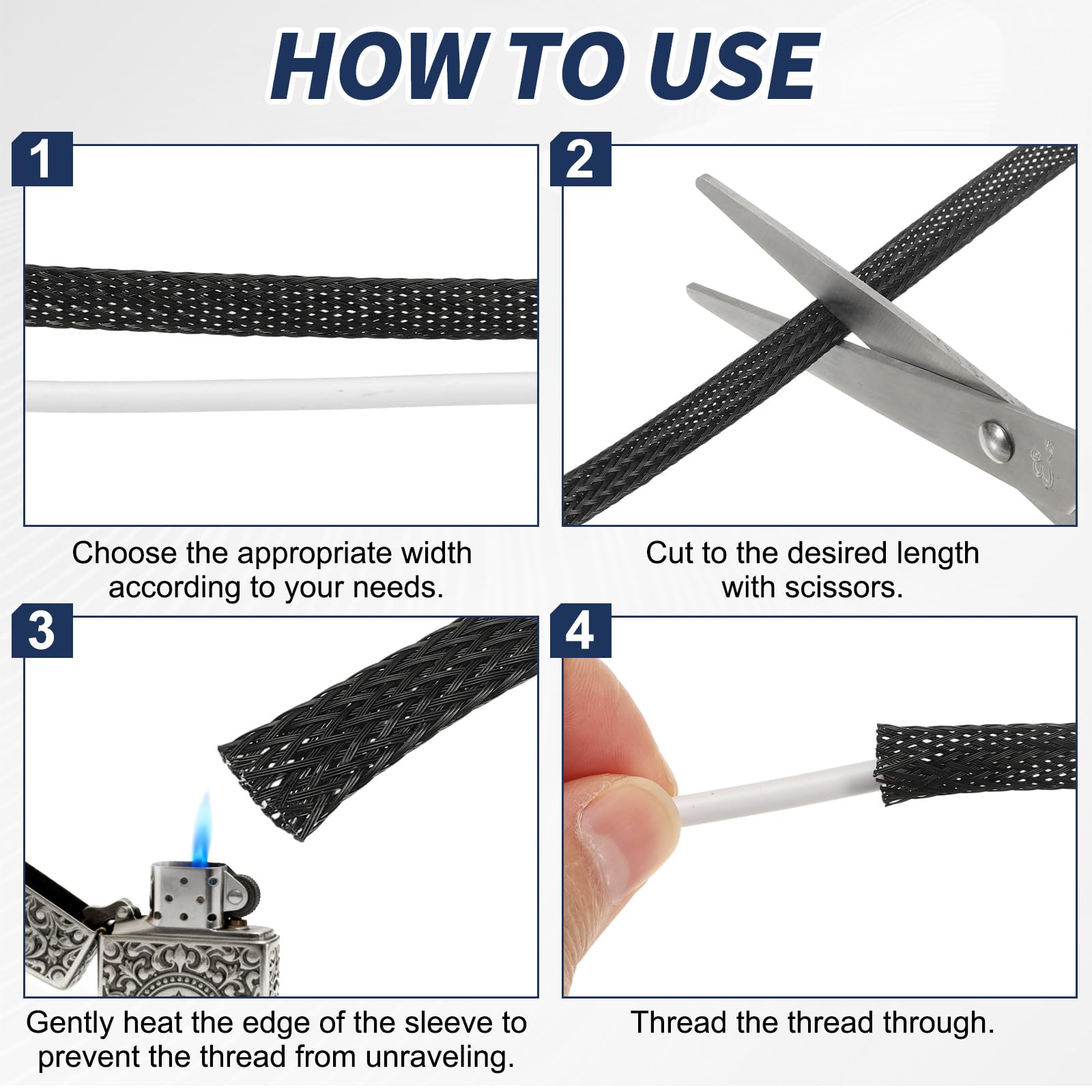 HOW TO USE

1

Choose the appropriate width according to your needs.

2

Cut to the desired length with scissors.

3

Gently heat the edge of the sleeve to prevent the thread from unraveling.

4

Thread the thread through.