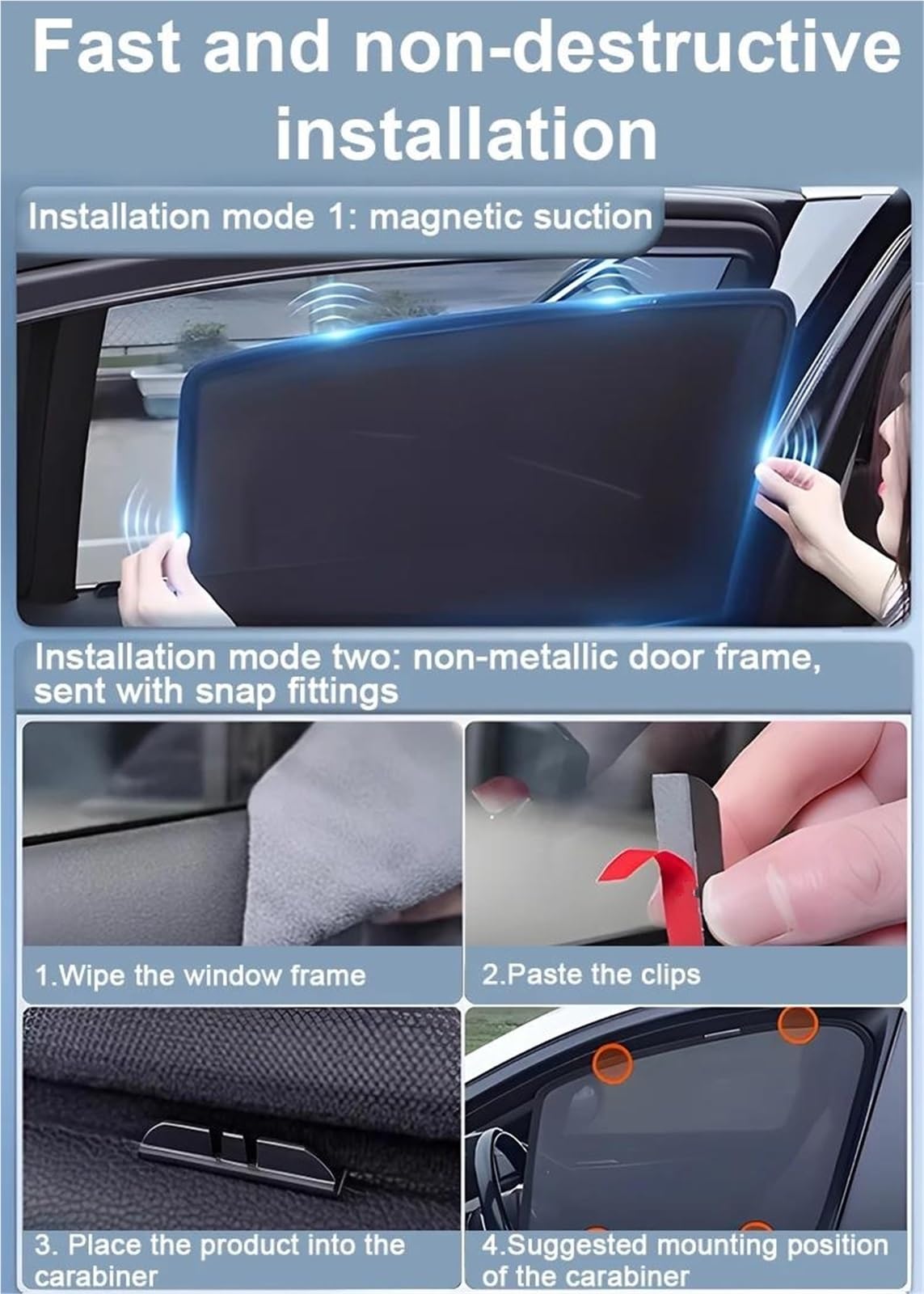 Fast and non-destructive installation

Installation mode 1: magnetic suction

Installation mode two: non-metallic door frame, sent with snap fittings

1.Wipe the window frame

2.Paste the clips

3. Place the product into the carabiner

4.Suggested mounting position of the carabiner