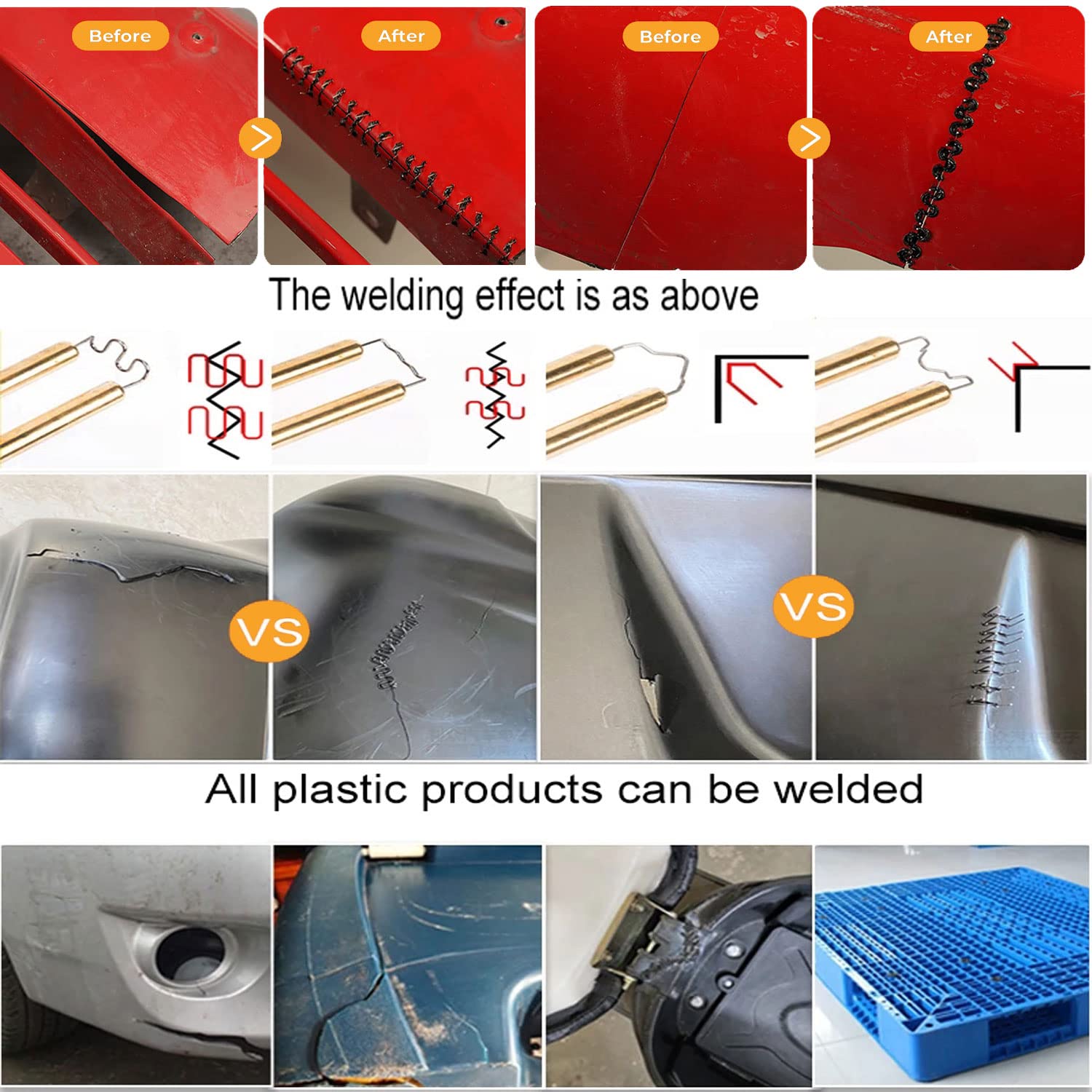 Before After Before After

The welding effect is as above

VS VS

All plastic products can be welded