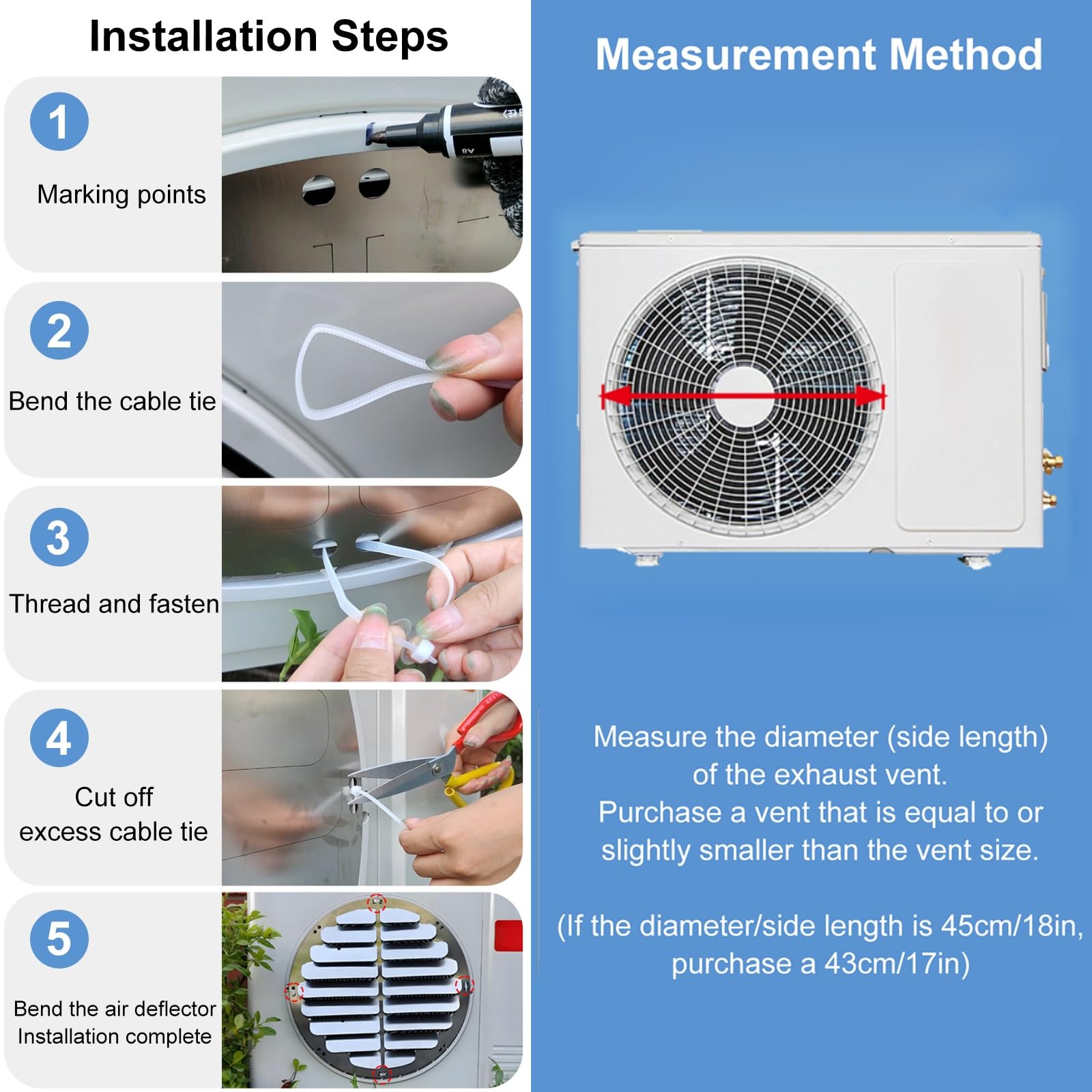 Installation Steps

1

Marking points

2

Bend the cable tie

3

Thread and fasten

4

Cut off excess cable tie

5

Bend the air deflector
Installation complete

Measurement Method

Measure the diameter (side length) of the exhaust vent.
Purchase a vent that is equal to or slightly smaller than the vent size.

(If the diameter/side length is 45cm/18in, purchase a 43cm/17in)