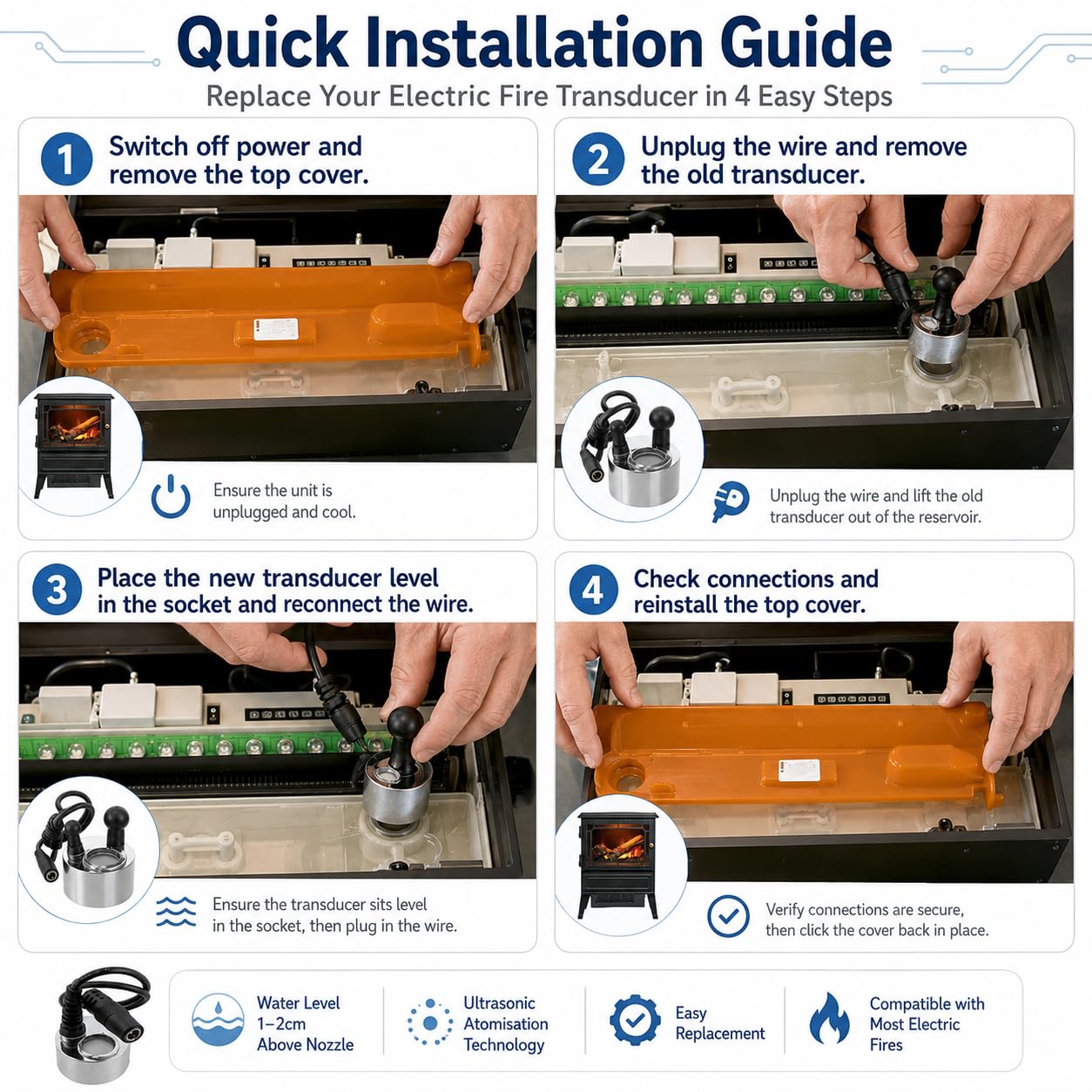 Quick Installation Guide
Replace Your Electric Fire Transducer in 4 Easy Steps

1 Switch off power and remove the top cover.

Ensure the unit is unplugged and cool.

2 Unplug the wire and remove the old transducer.

Unplug the wire and lift the old transducer out of the reservoir.

3 Place the new transducer level in the socket and reconnect the wire.

Ensure the transducer sits level in the socket, then plug in the wire.

4 Check connections and reinstall the top cover.

Verify connections are secure, then click the cover back in place.

Water Level 1–2cm Above Nozzle

Ultrasonic Atomisation Technology

Easy Replacement

Compatible with Most Electric Fires