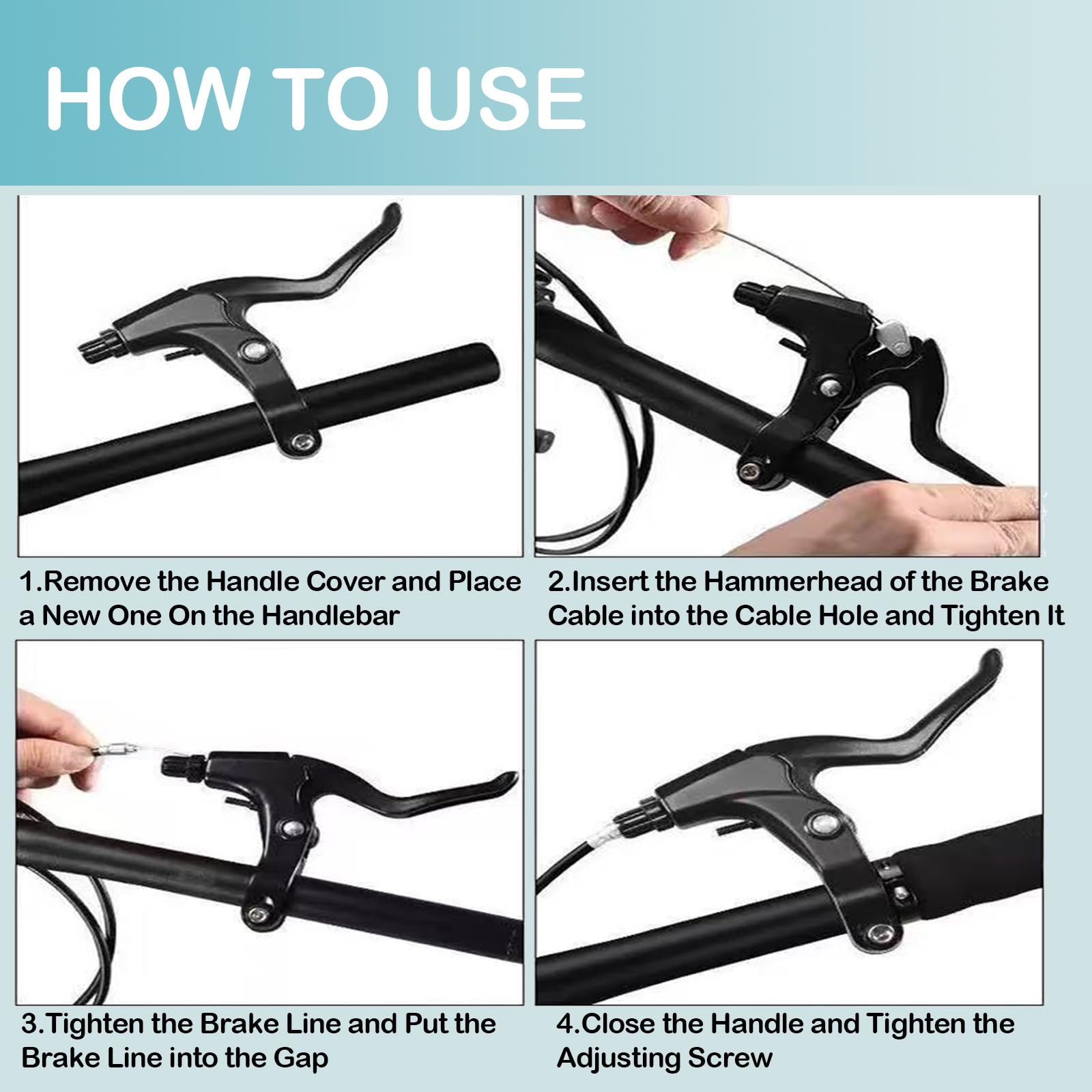 HOW TO USE

1.Remove the Handle Cover and Place a New One On the Handlebar

2.Insert the Hammerhead of the Brake Cable into the Cable Hole and Tighten It

3.Tighten the Brake Line and Put the Brake Line into the Gap

4.Close the Handle and Tighten the Adjusting Screw