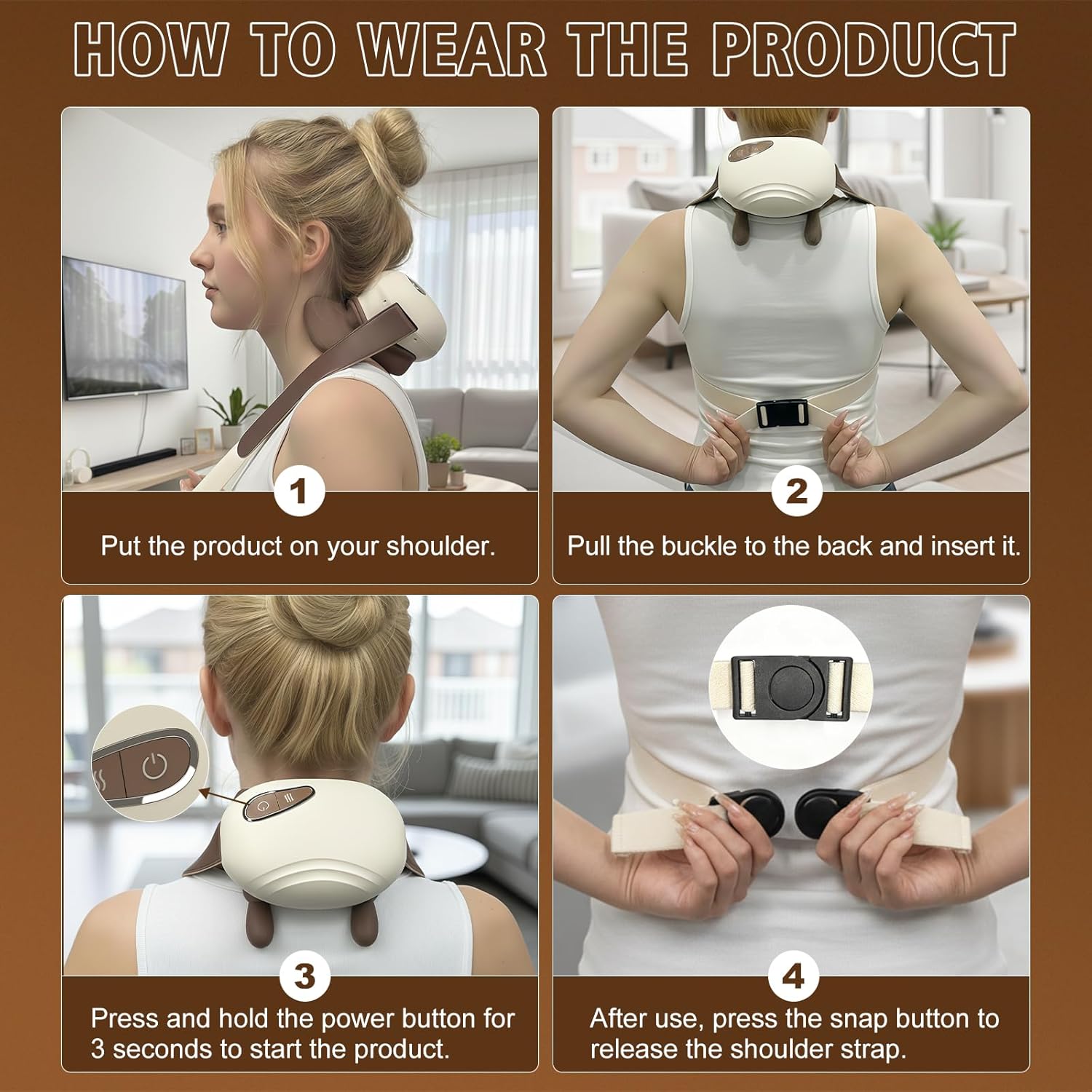 HOW TO WEAR THE PRODUCT

1

Put the product on your shoulder.

2

Pull the buckle to the back and insert it.

3

Press and hold the power button for 3 seconds to start the product.

4

After use, press the snap button to release the shoulder strap.