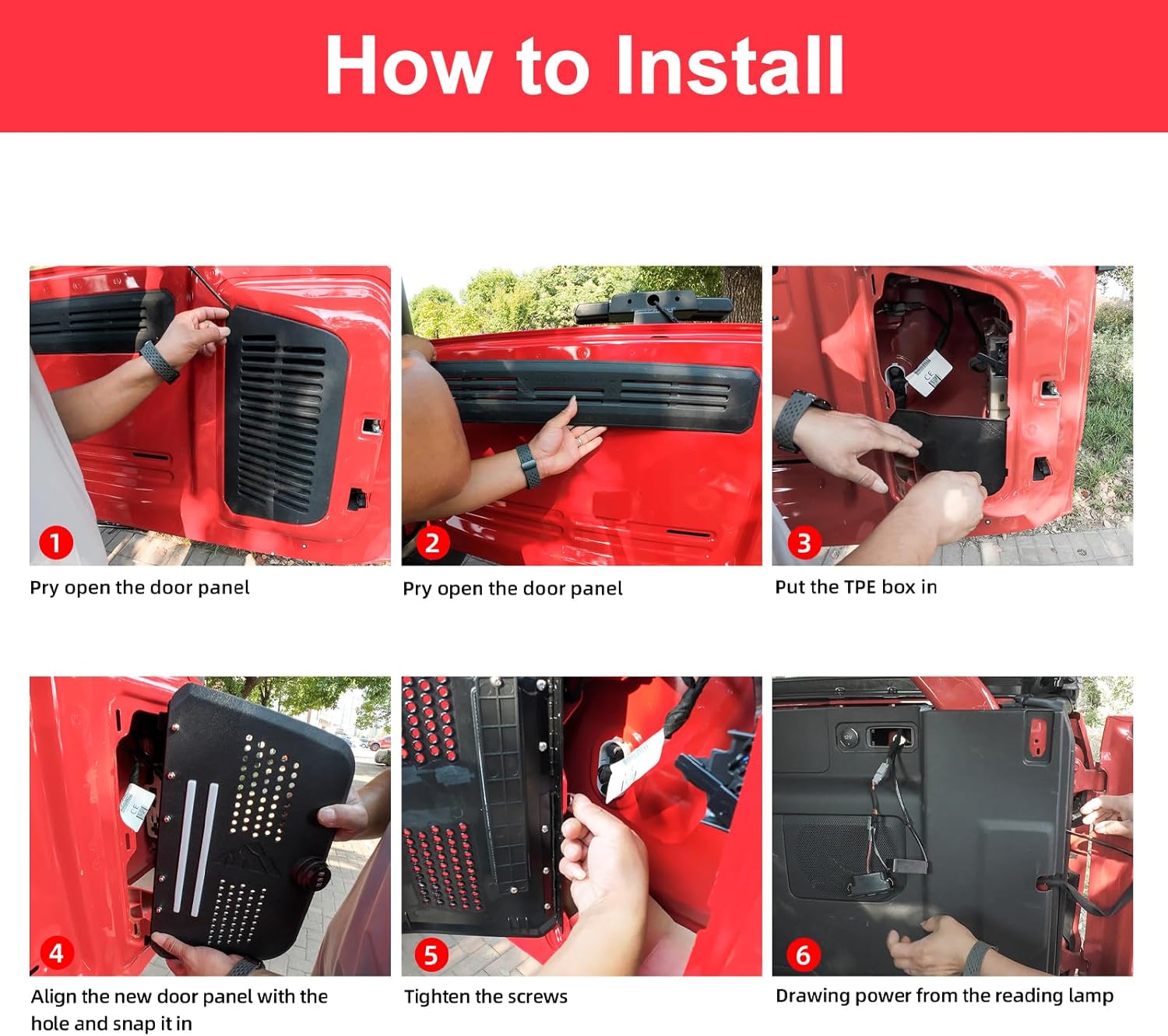 How to Install

1
Pry open the door panel

2
Pry open the door panel

3
Put the TPE box in

4
Align the new door panel with the hole and snap it in

5
Tighten the screws

6
Drawing power from the reading lamp