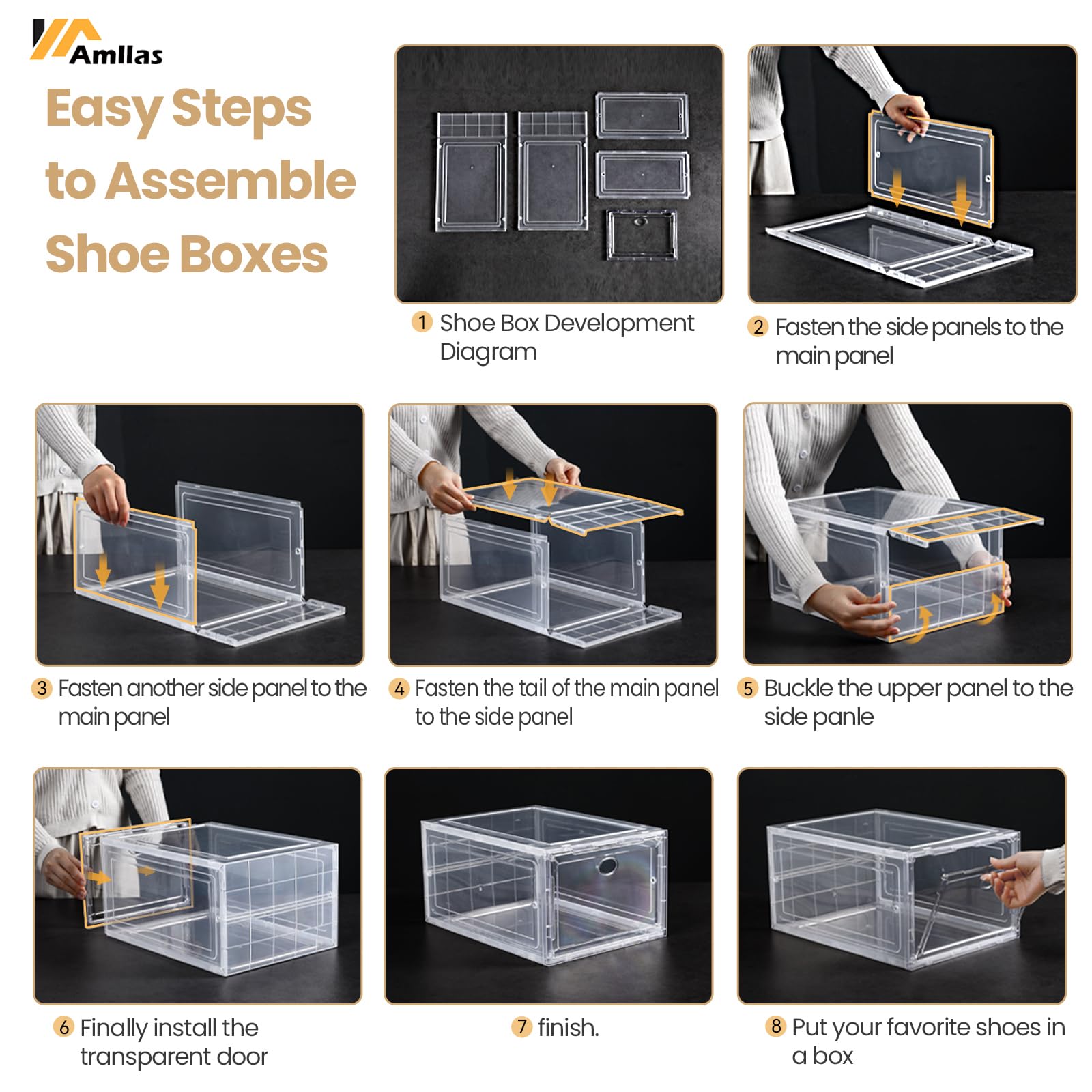 Amllas

Easy Steps to Assemble Shoe Boxes

1 Shoe Box Development Diagram

2 Fasten the side panels to the main panel

3 Fasten another side panel to the main panel

4 Fasten the tail of the main panel to the side panel

5 Buckle the upper panel to the side panle

6 Finally install the transparent door

7 finish.

8 Put your favorite shoes in a box