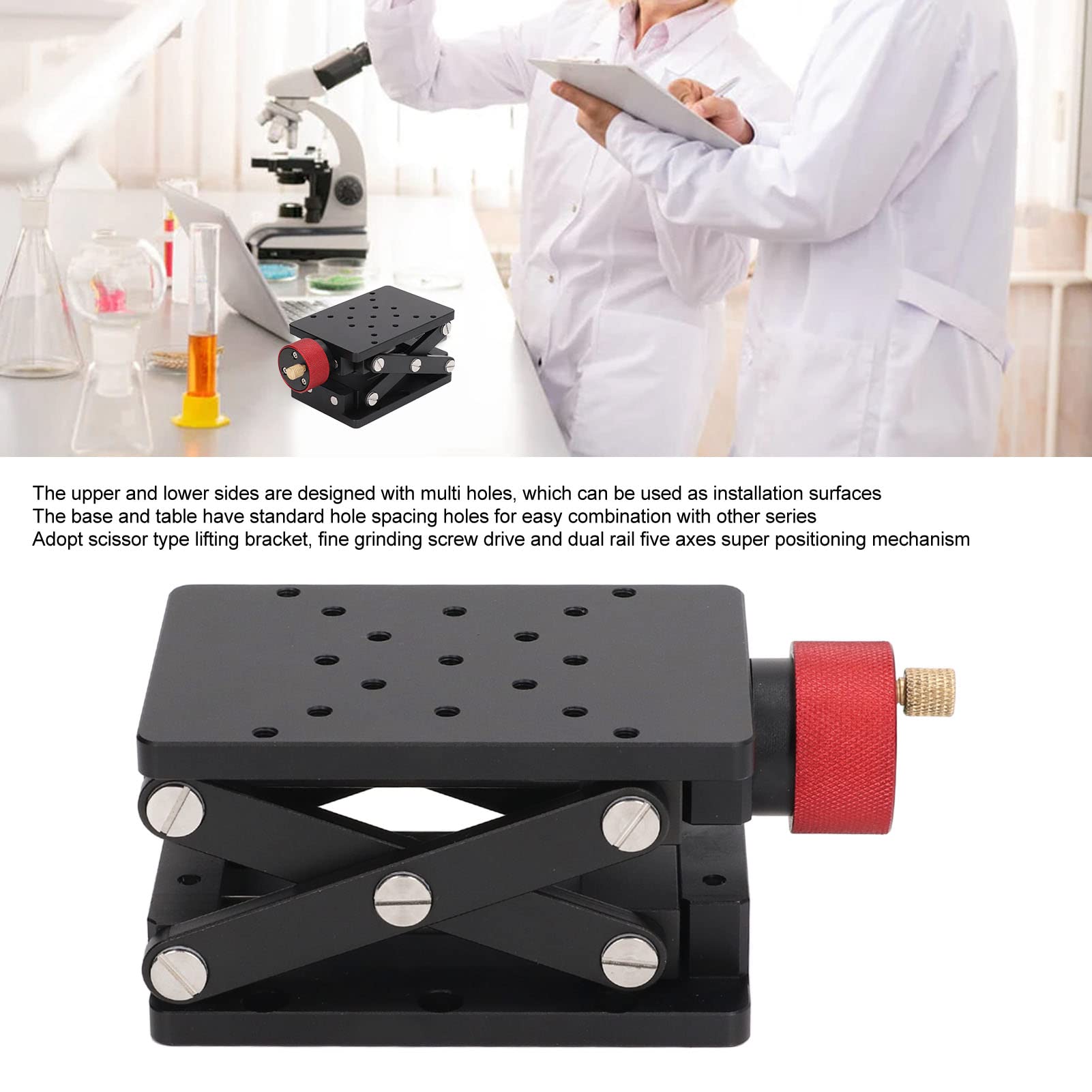 The upper and lower sides are designed with multi holes, which can be used as installation surfaces
The base and table have standard hole spacing holes for easy combination with other series
Adopt scissor type lifting bracket, fine grinding screw drive and dual rail five axes super positioning mechanism