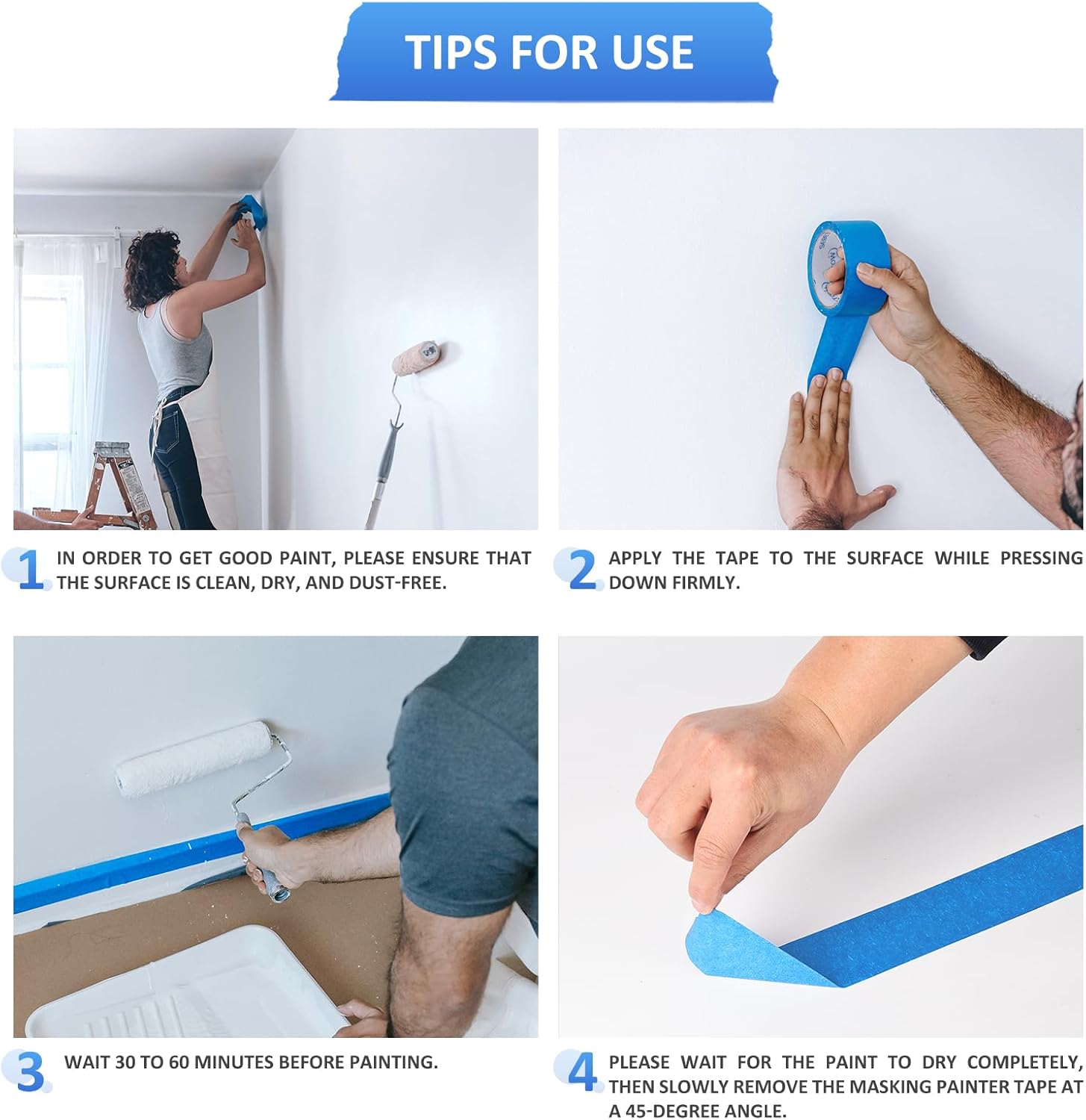 TIPS FOR USE

1 IN ORDER TO GET GOOD PAINT, PLEASE ENSURE THAT THE SURFACE IS CLEAN, DRY, AND DUST-FREE.

2 APPLY THE TAPE TO THE SURFACE WHILE PRESSING DOWN FIRMLY.

3 WAIT 30 TO 60 MINUTES BEFORE PAINTING.

4 PLEASE WAIT FOR THE PAINT TO DRY COMPLETELY, THEN SLOWLY REMOVE THE MASKING PAINTER TAPE AT A 45-DEGREE ANGLE.