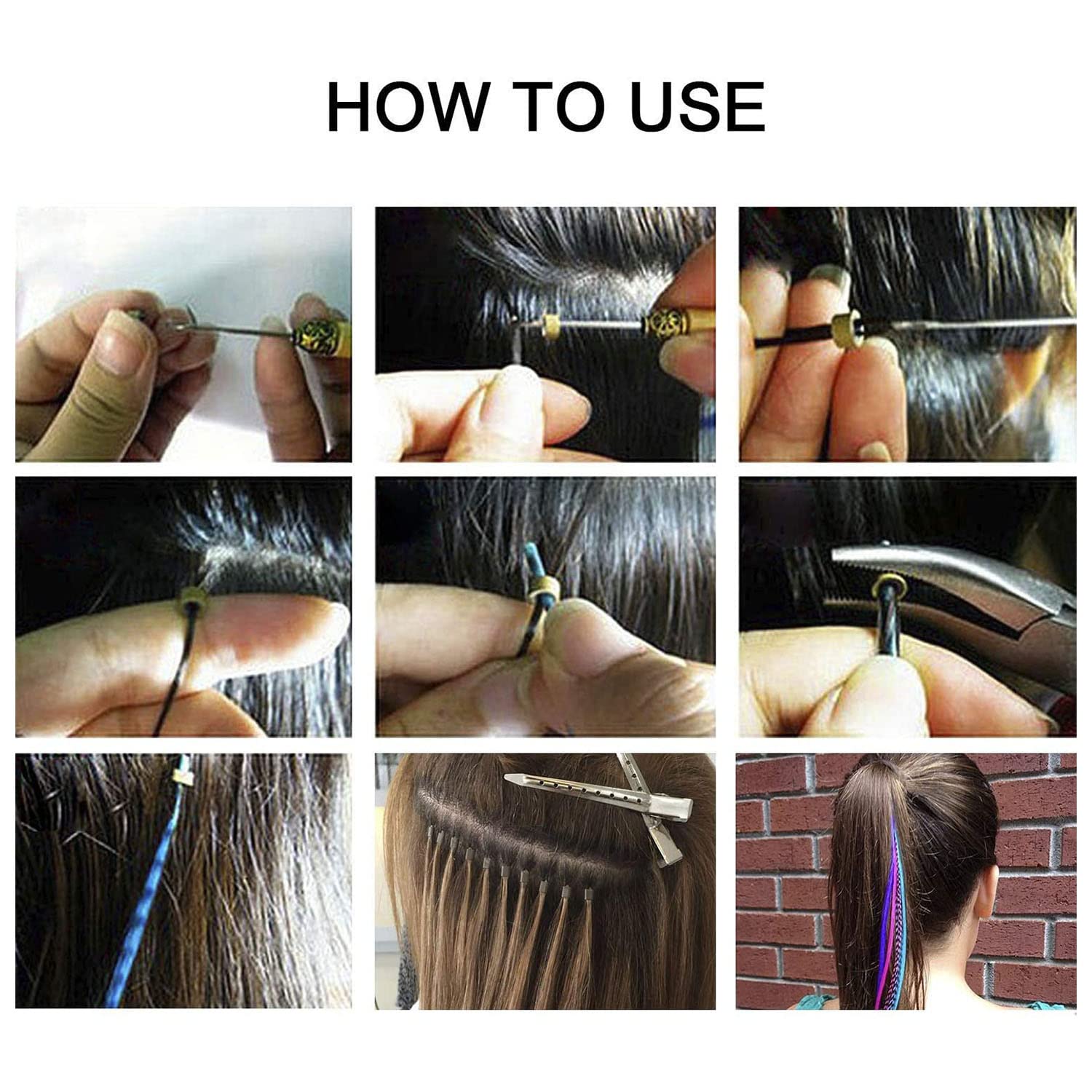 HOW TO USE