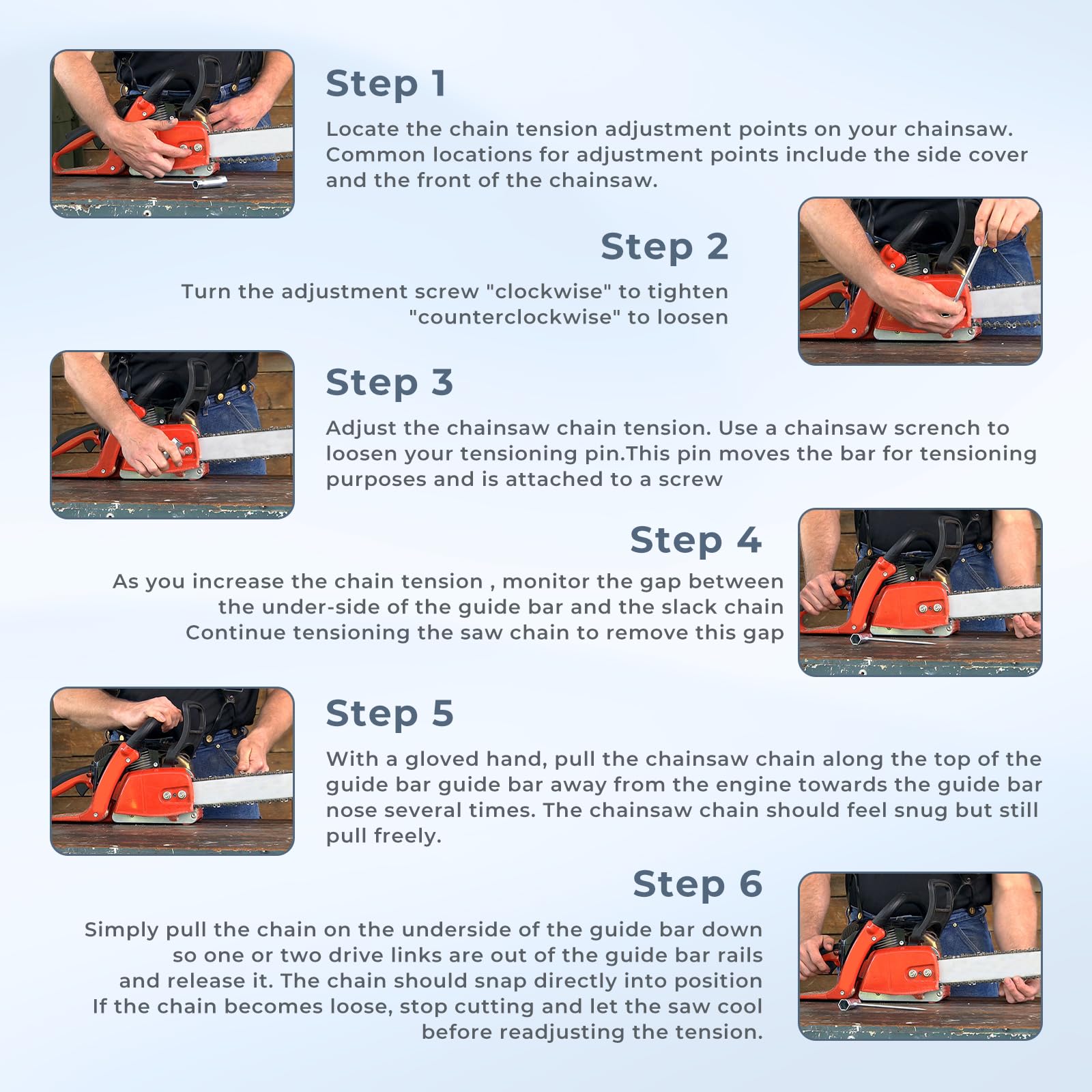 Step 1

Locate the chain tension adjustment points on your chainsaw. Common locations for adjustment points include the side cover and the front of the chainsaw.

Step 2

Turn the adjustment screw "clockwise" to tighten "counterclockwise" to loosen

Step 3

Adjust the chainsaw chain tension. Use a chainsaw scrench to loosen your tensioning pin.This pin moves the bar for tensioning purposes and is attached to a screw

Step 4

As you increase the chain tension , monitor the gap between the under-side of the guide bar and the slack chain Continue tensioning the saw chain to remove this gap

Step 5

With a gloved hand, pull the chainsaw chain along the top of the guide bar guide bar away from the engine towards the guide bar nose several times. The chainsaw chain should feel snug but still pull freely.

Step 6

Simply pull the chain on the underside of the guide bar down so one or two drive links are out of the guide bar rails and release it. The chain should snap directly into position If the chain becomes loose, stop cutting and let the saw cool before readjusting the tension.