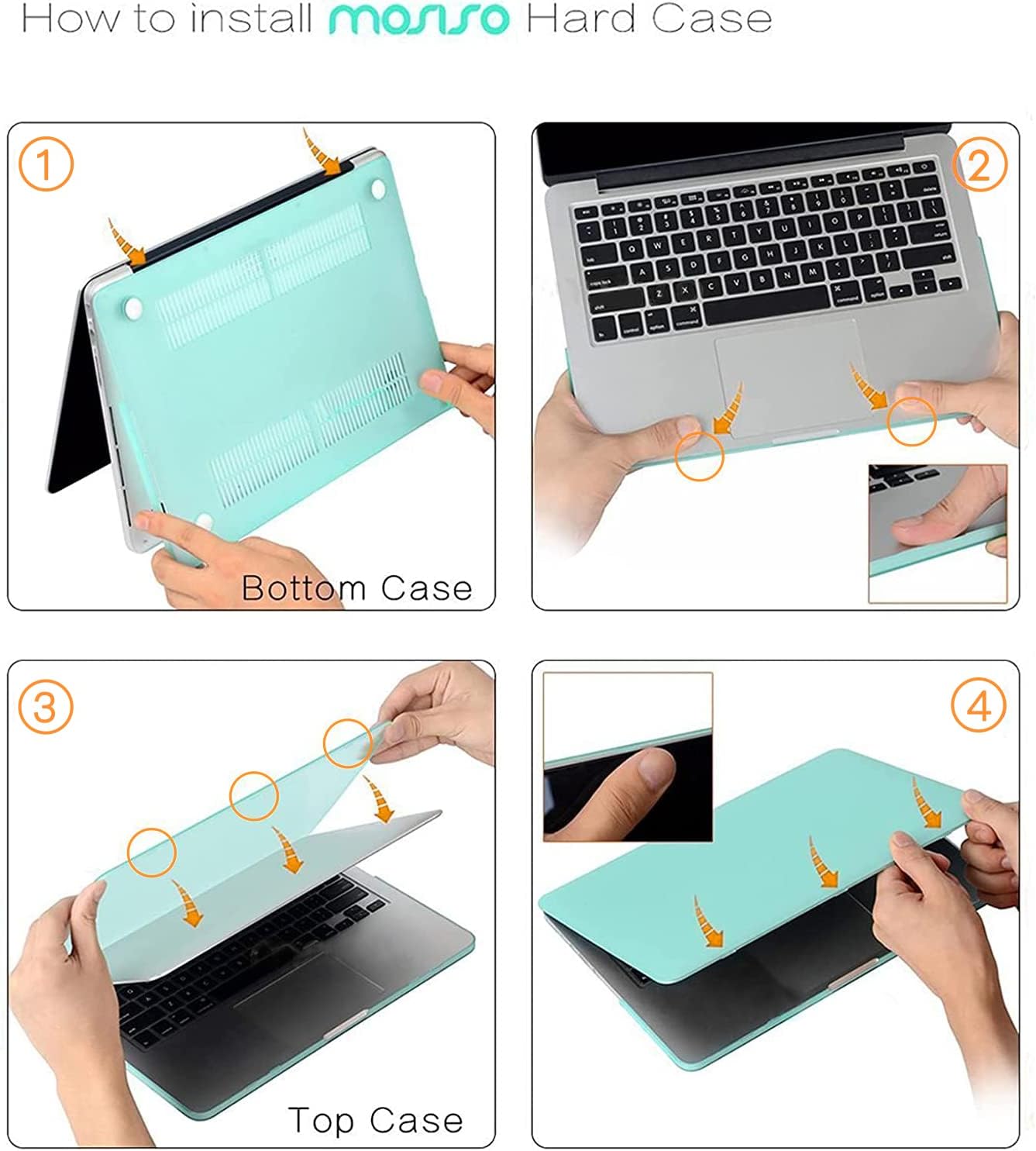 How to install mosiso Hard Case

①

Bottom Case

②

③

Top Case

④