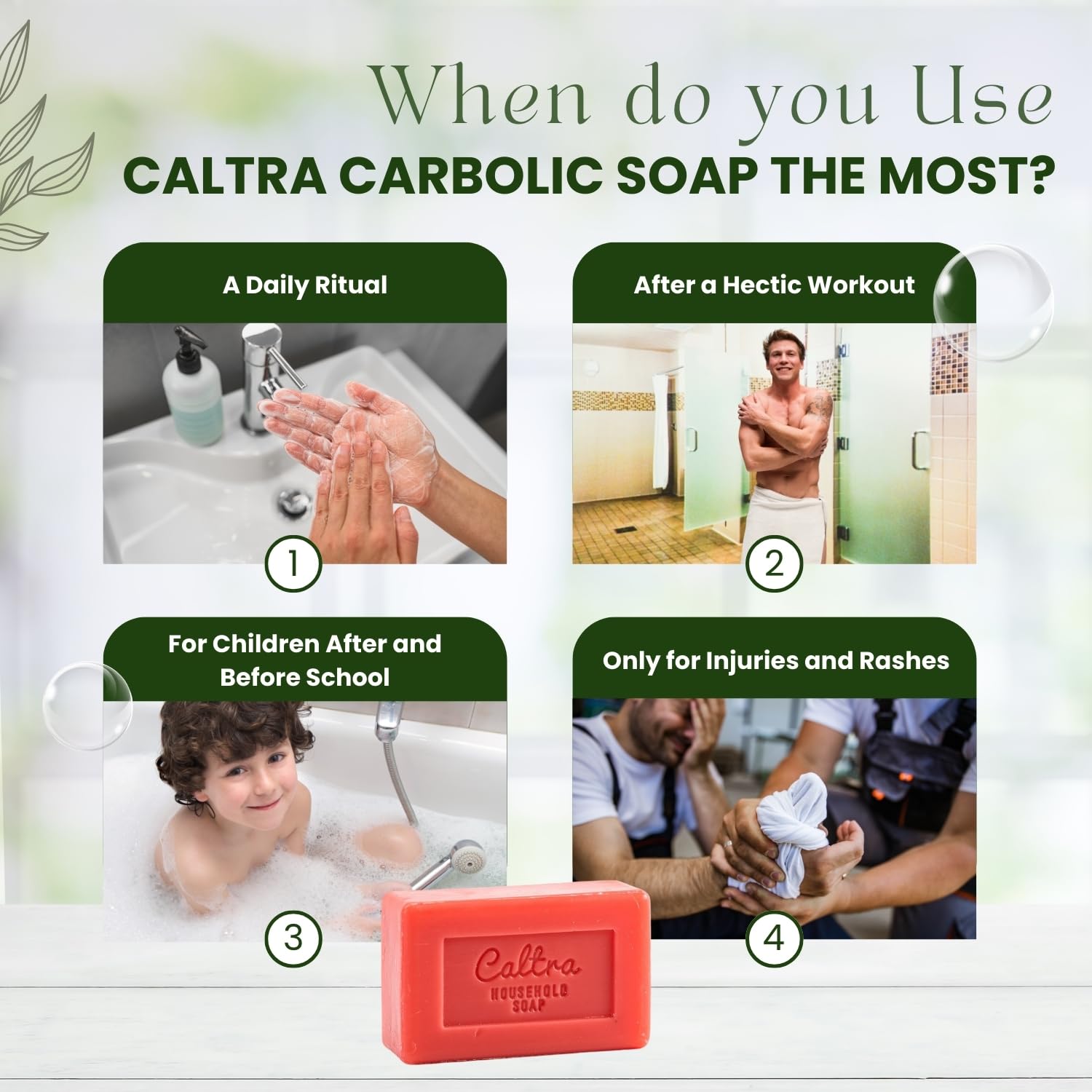 When do you Use
CALTRA CARBOLIC SOAP THE MOST?

A Daily Ritual

1

After a Hectic Workout

2

For Children After and Before School

3

Only for Injuries and Rashes

4

Caltra
HOUSEHOLD
SOAP