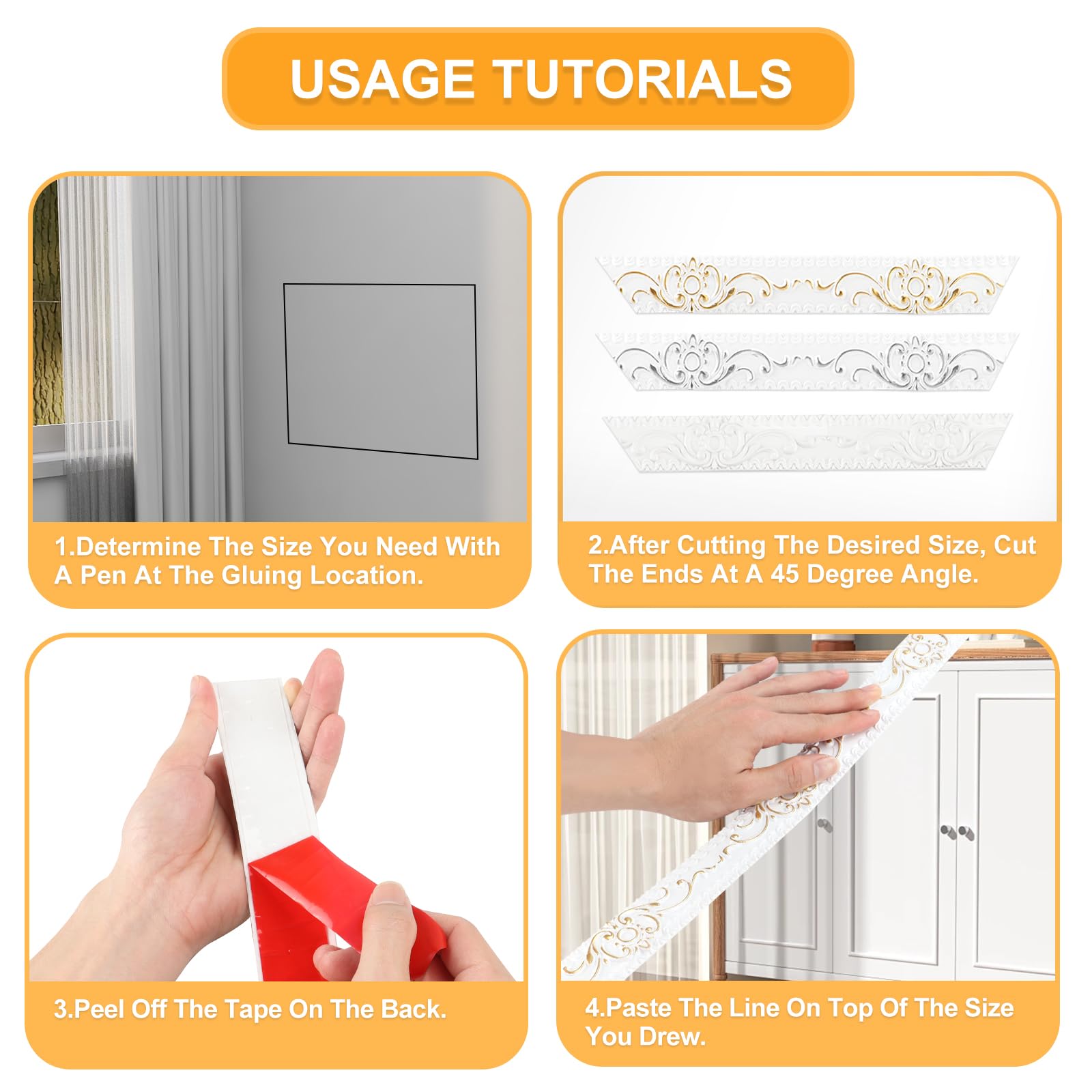 USAGE TUTORIALS

1.Determine The Size You Need With A Pen At The Gluing Location.

2.After Cutting The Desired Size, Cut The Ends At A 45 Degree Angle.

3.Peel Off The Tape On The Back.

4.Paste The Line On Top Of The Size You Drew.