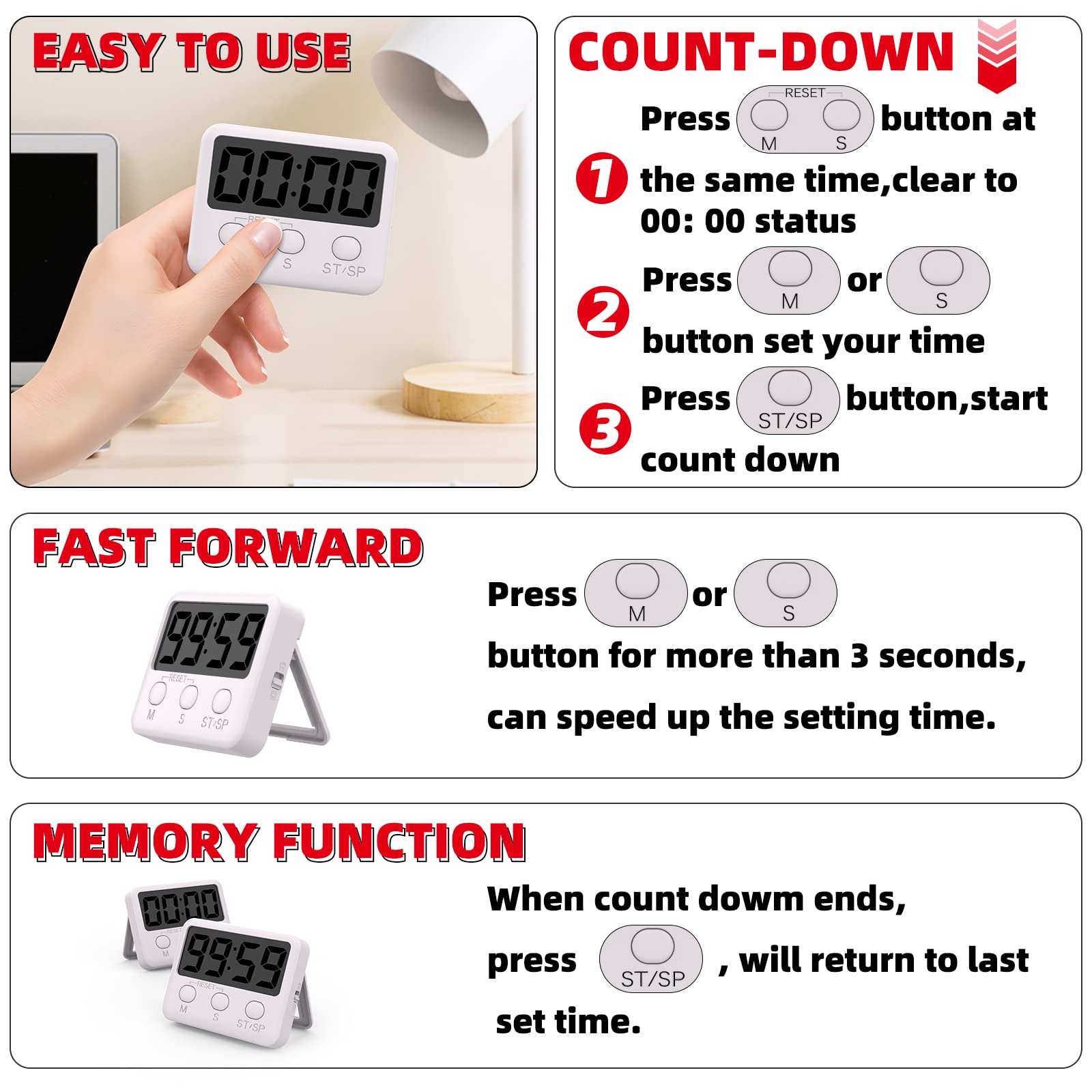 EASY TO USE

00:00

RESET

S ST/SP

COUNT-DOWN

1 Press RESET M S button at the same time,clear to 00: 00 status

2 Press M or S button set your time

3 Press ST/SP button,start count down

FAST FORWARD

99:59

RESET

M S ST/SP

Press M or S button for more than 3 seconds, can speed up the setting time.

MEMORY FUNCTION

00:00

RESET

M

99:59

RESET

M S ST/SP

When count dowm ends, press ST/SP , will return to last set time.