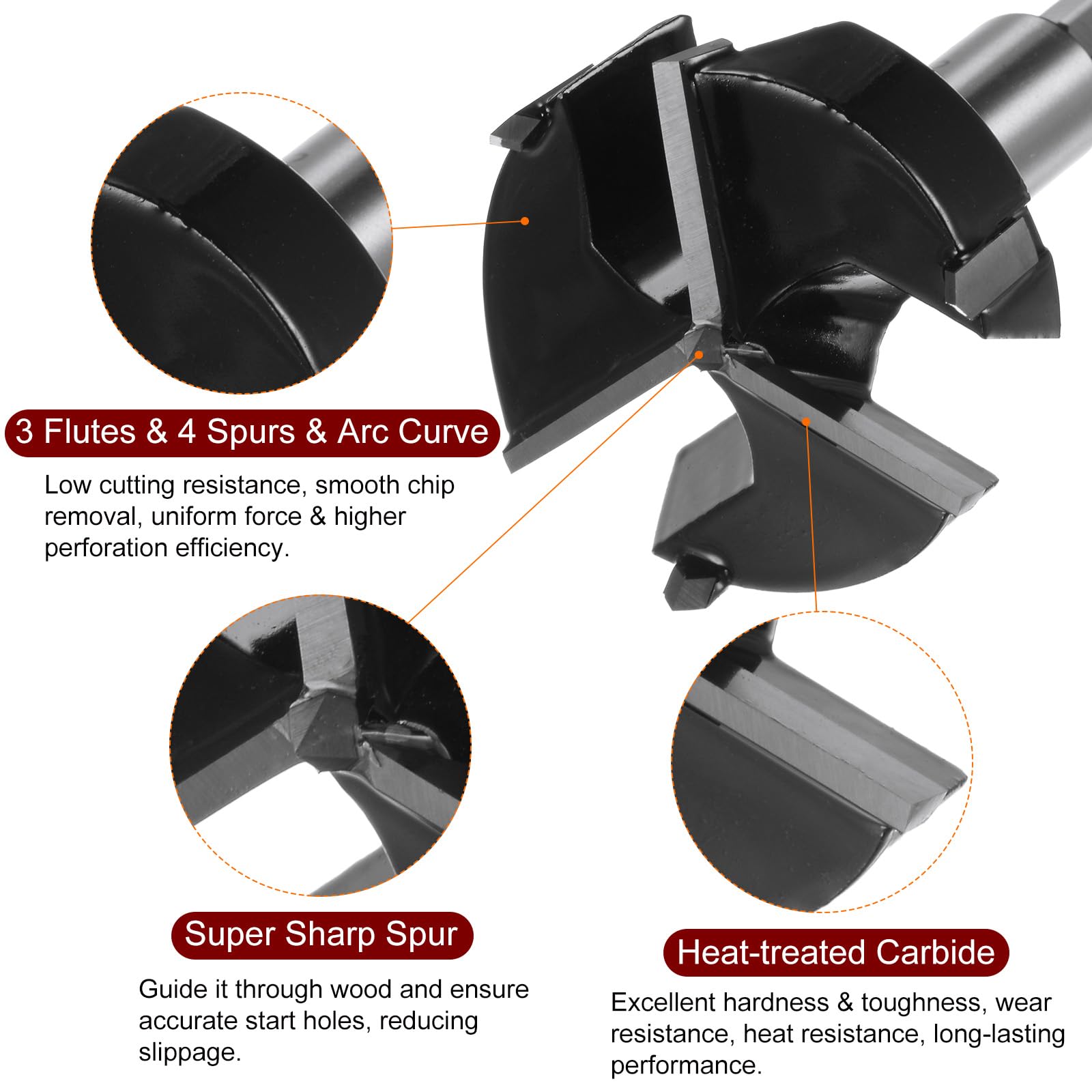 3 Flutes & 4 Spurs & Arc Curve

Low cutting resistance, smooth chip removal, uniform force & higher perforation efficiency.

Super Sharp Spur

Guide it through wood and ensure accurate start holes, reducing slippage.

Heat-treated Carbide

Excellent hardness & toughness, wear resistance, heat resistance, long-lasting performance.