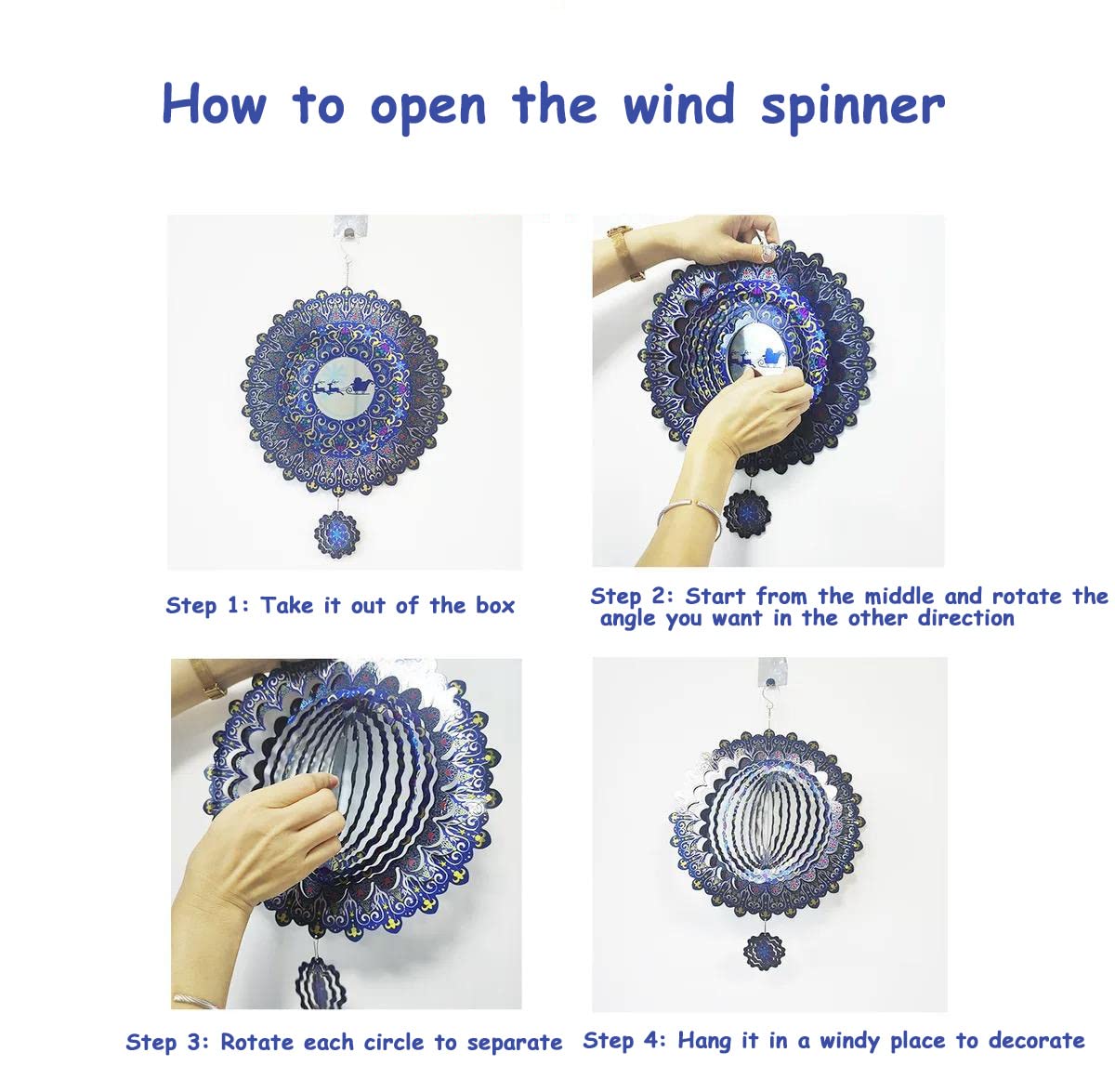 How to open the wind spinner

Step 1: Take it out of the box

Step 2: Start from the middle and rotate the angle you want in the other direction

Step 3: Rotate each circle to separate

Step 4: Hang it in a windy place to decorate