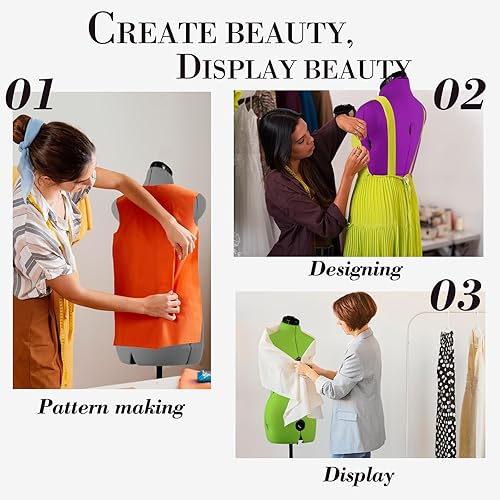 CREATE BEAUTY,
DISPLAY BEAUTY

01

Pattern making

02

Designing

03

Display