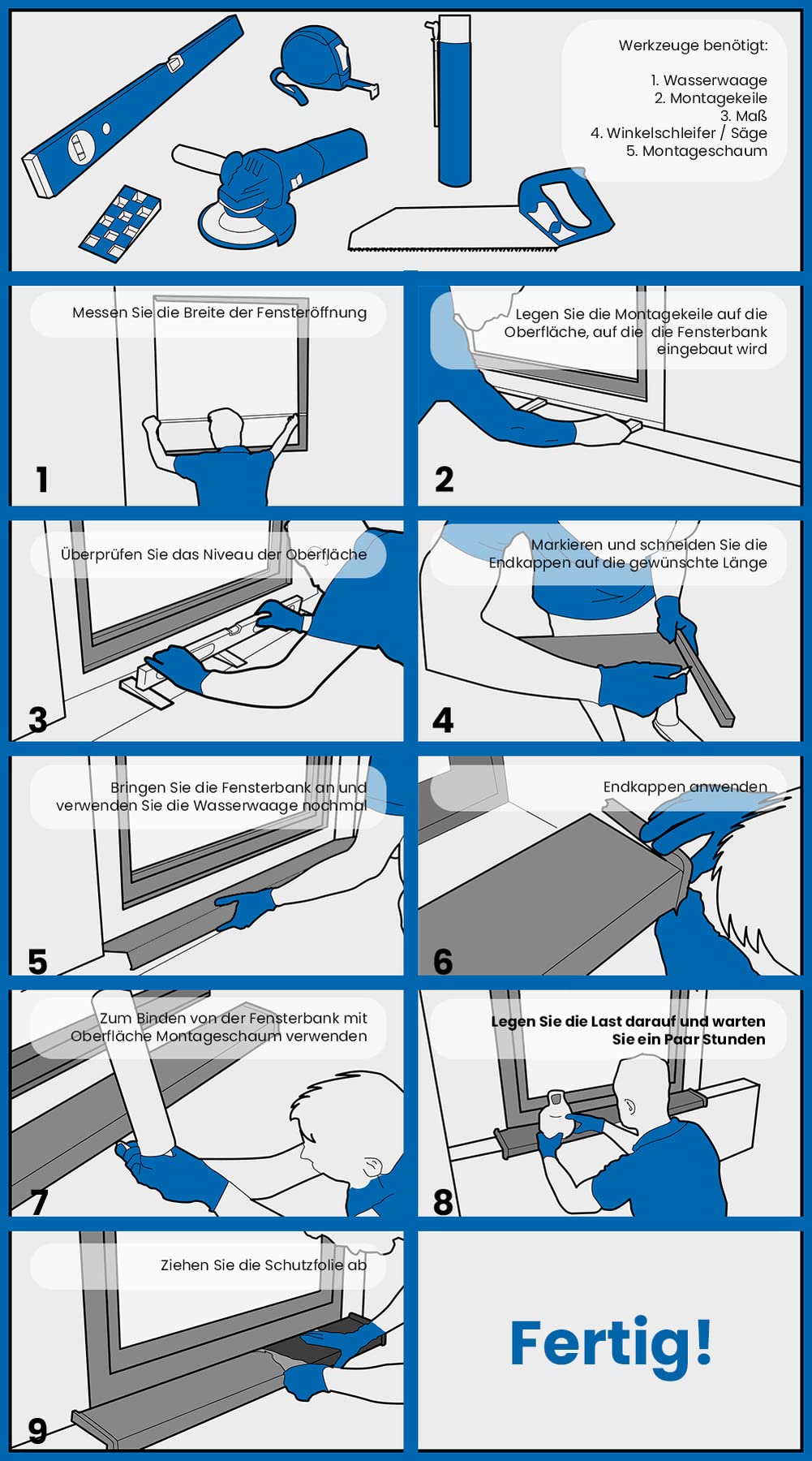 Werkzeuge benötigt:

1. Wasserwaage
2. Montagekeile
3. Maß
4. Winkelschleifer / Säge
5. Montageschaum

Messen Sie die Breite der Fensteröffnung

1

Legen Sie die Montagekeile auf die Oberfläche, auf die die Fensterbank eingebaut wird

2

Überprüfen Sie das Niveau der Oberfläche

3

Markieren und schneiden Sie die Endkappen auf die gewünschte Länge

4

Bringen Sie die Fensterbank an und verwenden Sie die Wasserwaage nochmal

5

Endkappen anwenden

6

Zum Binden von der Fensterbank mit Oberfläche Montageschaum verwenden

7

Legen Sie die Last darauf und warten Sie ein Paar Stunden

8

Ziehen Sie die Schutzfolie ab

9

Fertig!