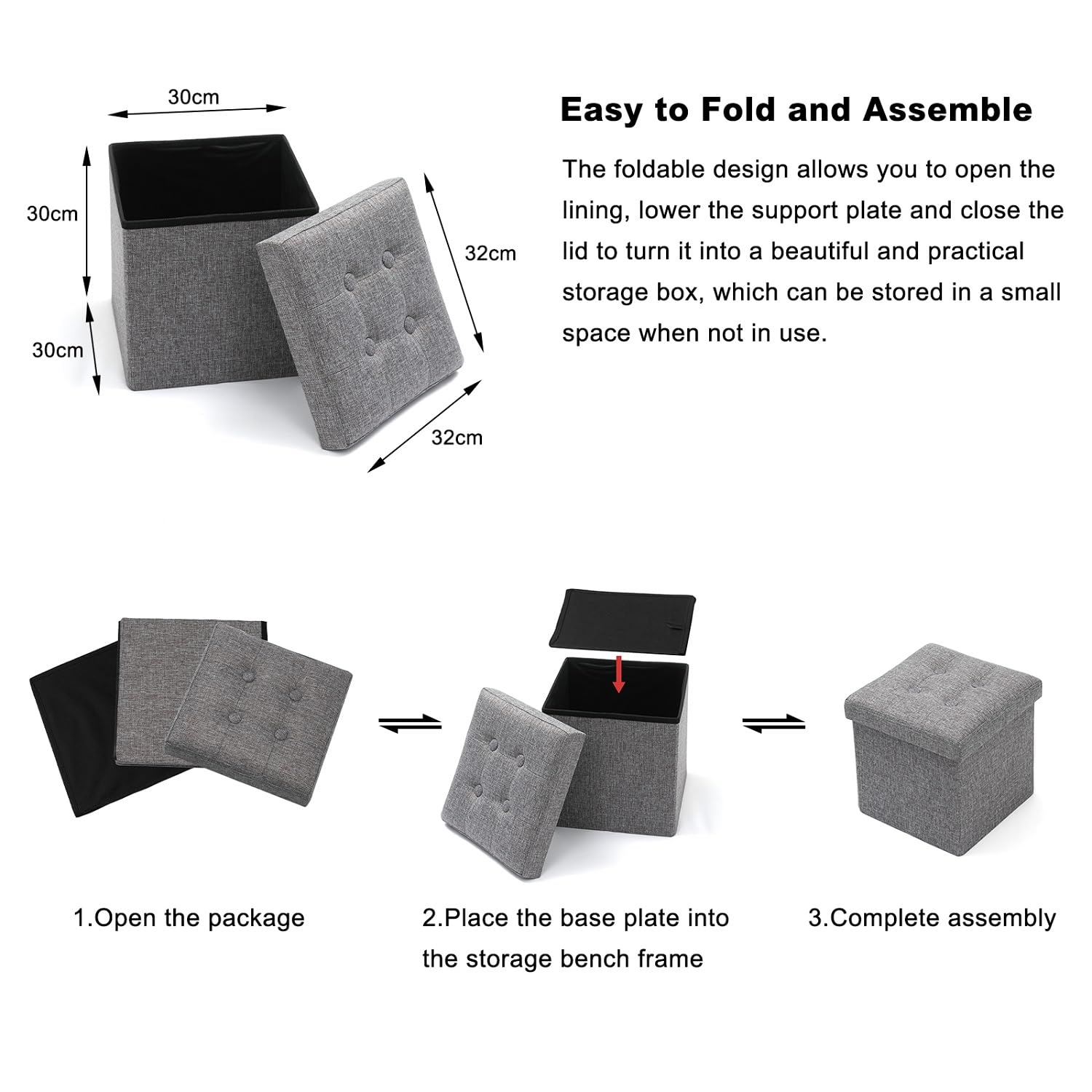 30cm

30cm

30cm

32cm

32cm

Easy to Fold and Assemble

The foldable design allows you to open the lining, lower the support plate and close the lid to turn it into a beautiful and practical storage box, which can be stored in a small space when not in use.

1.Open the package

2.Place the base plate into the storage bench frame

3.Complete assembly