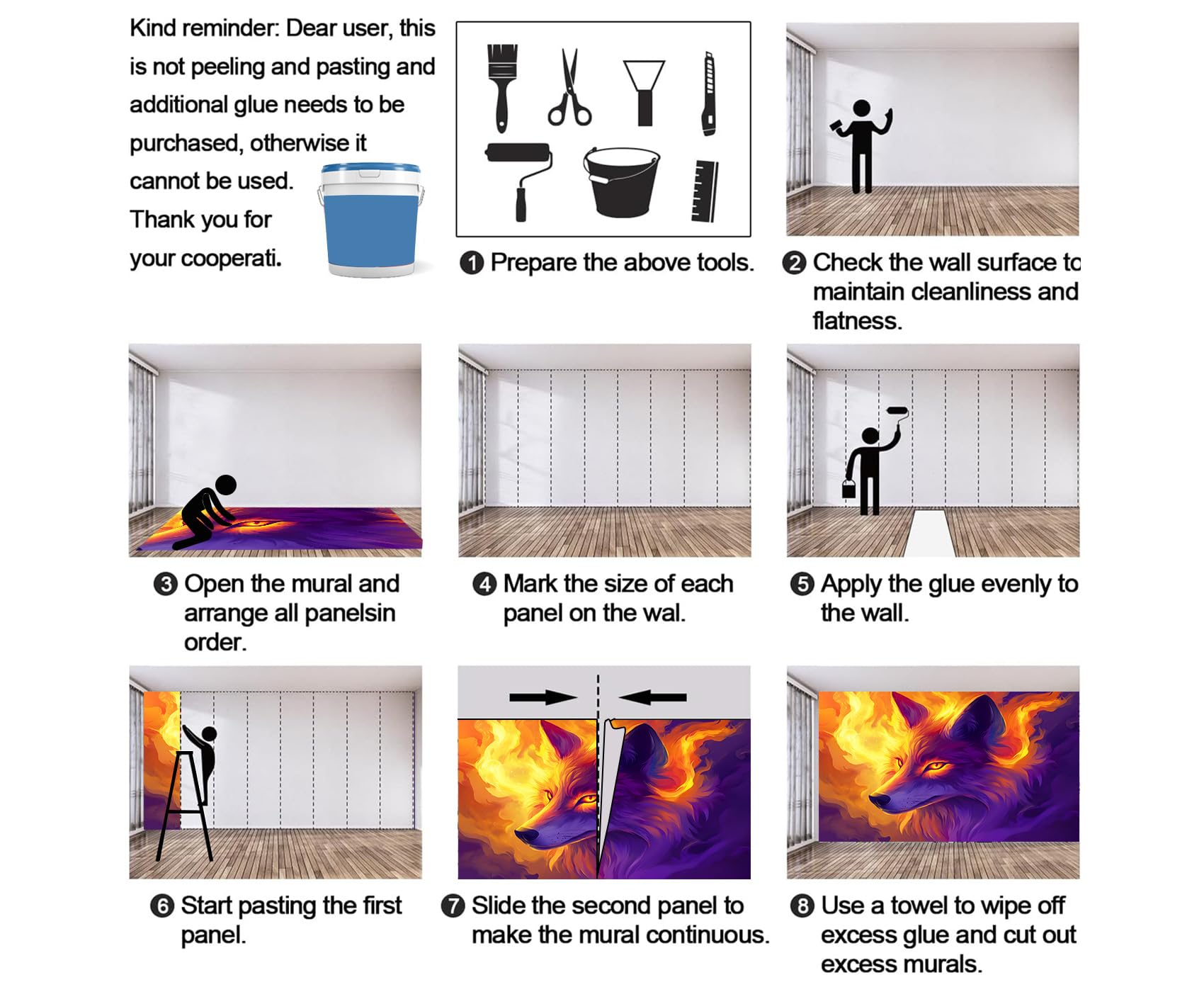 Kind reminder: Dear user, this is not peeling and pasting and additional glue needs to be purchased, otherwise it cannot be used. Thank you for your cooperati.

❶ Prepare the above tools.

❷ Check the wall surface to maintain cleanliness and flatness.

❸ Open the mural and arrange all panelsin order.

❹ Mark the size of each panel on the wal.

❺ Apply the glue evenly to the wall.

❻ Start pasting the first panel.

❼ Slide the second panel to make the mural continuous.

❽ Use a towel to wipe off excess glue and cut out excess murals.