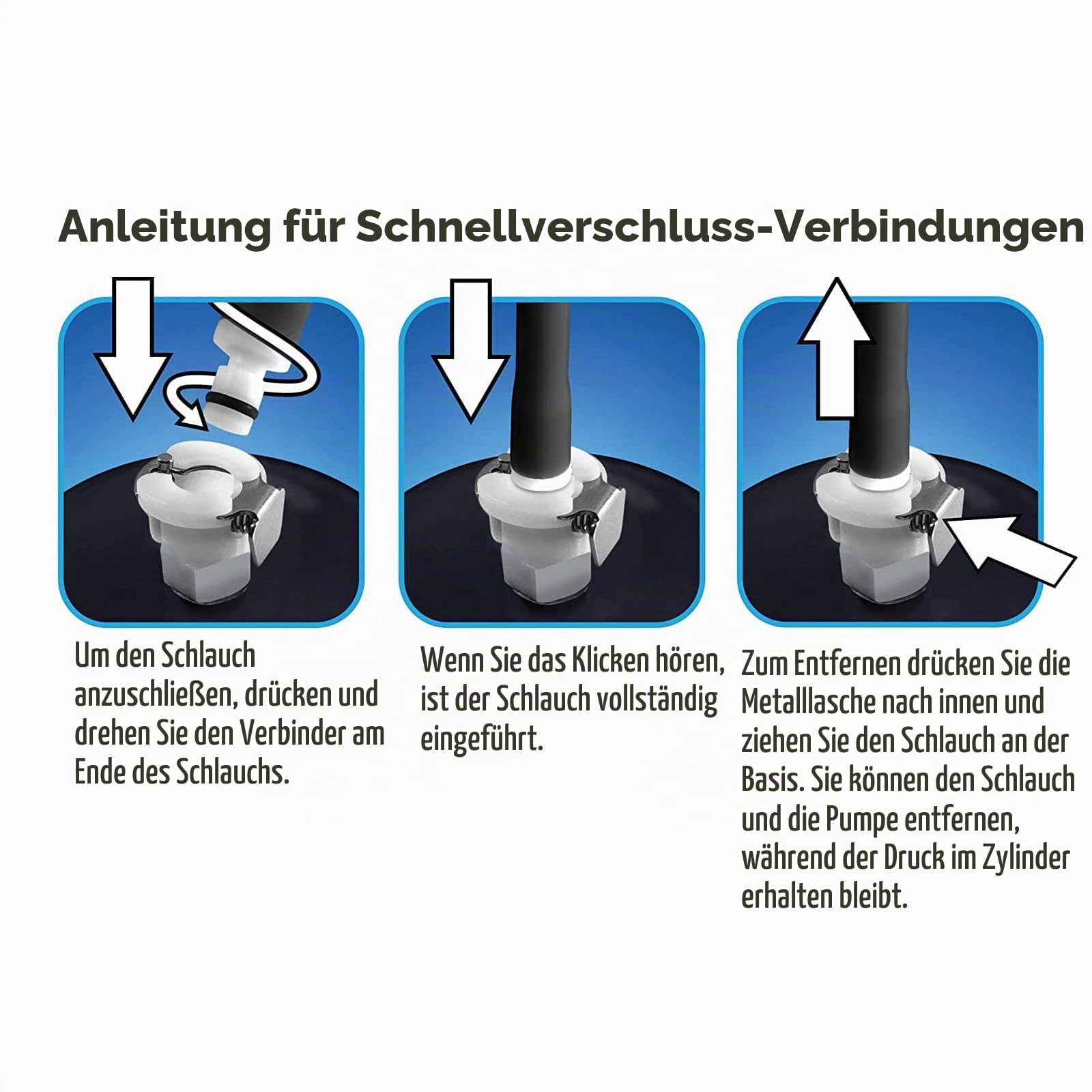 Anleitung für Schnellverschluss-Verbindungen

Um den Schlauch anzuschließen, drücken und drehen Sie den Verbinder am Ende des Schlauchs.

Wenn Sie das Klicken hören, ist der Schlauch vollständig eingeführt.

Zum Entfernen drücken Sie die Metalllasche nach innen und ziehen Sie den Schlauch an der Basis. Sie können den Schlauch und die Pumpe entfernen, während der Druck im Zylinder erhalten bleibt.