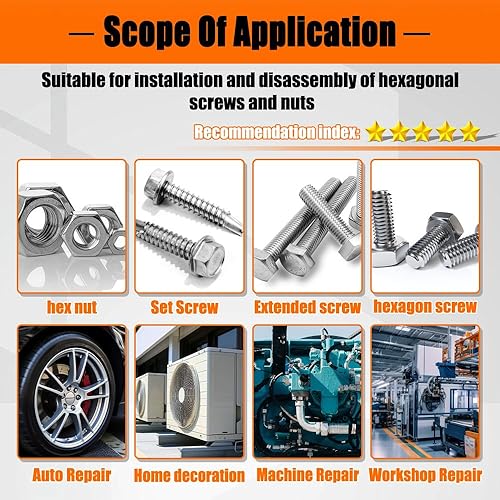 — Scope Of Application —

Suitable for installation and disassembly of hexagonal screws and nuts

Recommendation index:

hex nut

Set Screw

Extended screw

hexagon screw

Auto Repair

Home decoration

Machine Repair

Workshop Repair