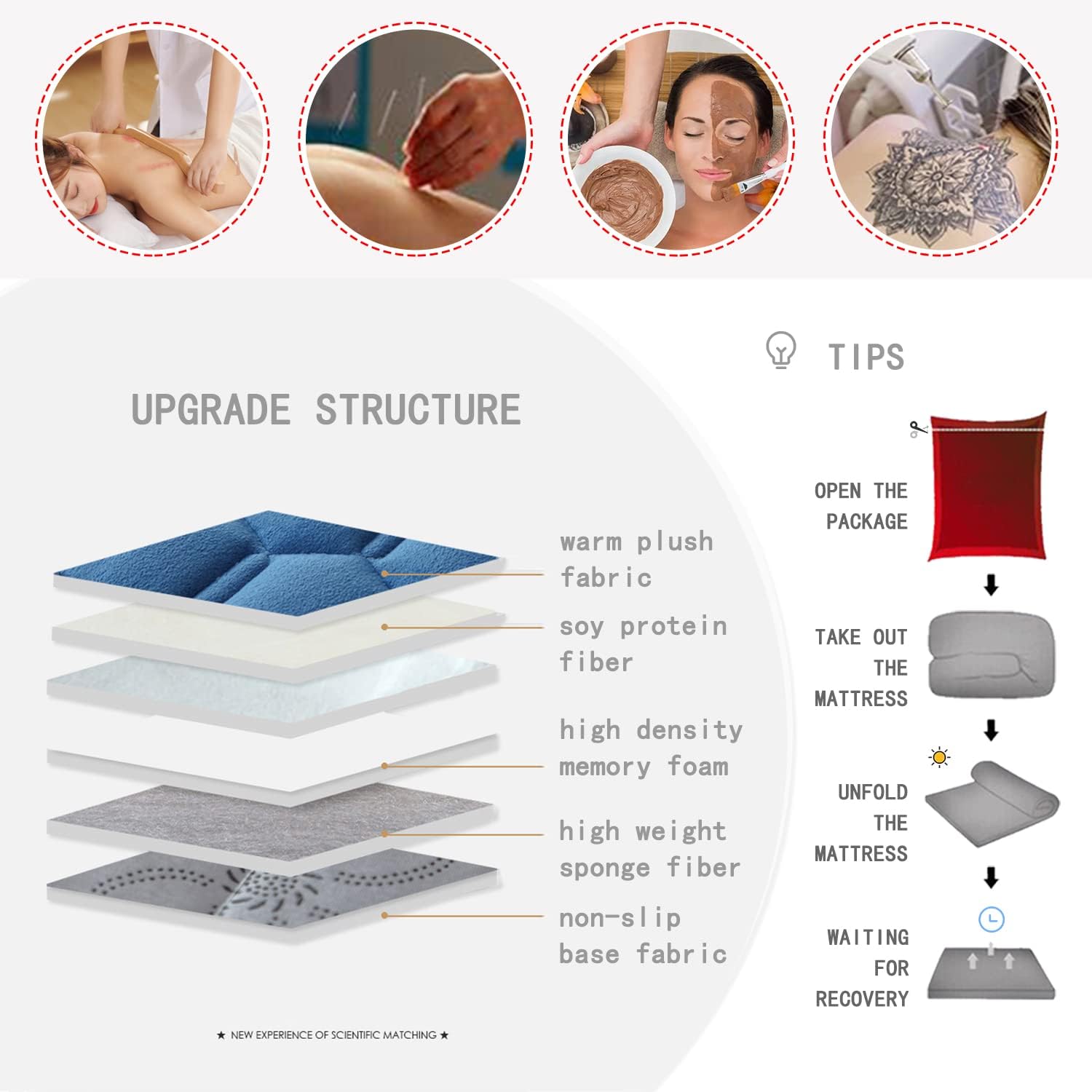 UPGRADE STRUCTURE

warm plush fabric

soy protein fiber

high density memory foam

high weight sponge fiber

non-slip base fabric

★ NEW EXPERIENCE OF SCIENTIFIC MATCHING ★

TIPS

OPEN THE PACKAGE

TAKE OUT THE MATTRESS

UNFOLD THE MATTRESS

WAITING FOR RECOVERY