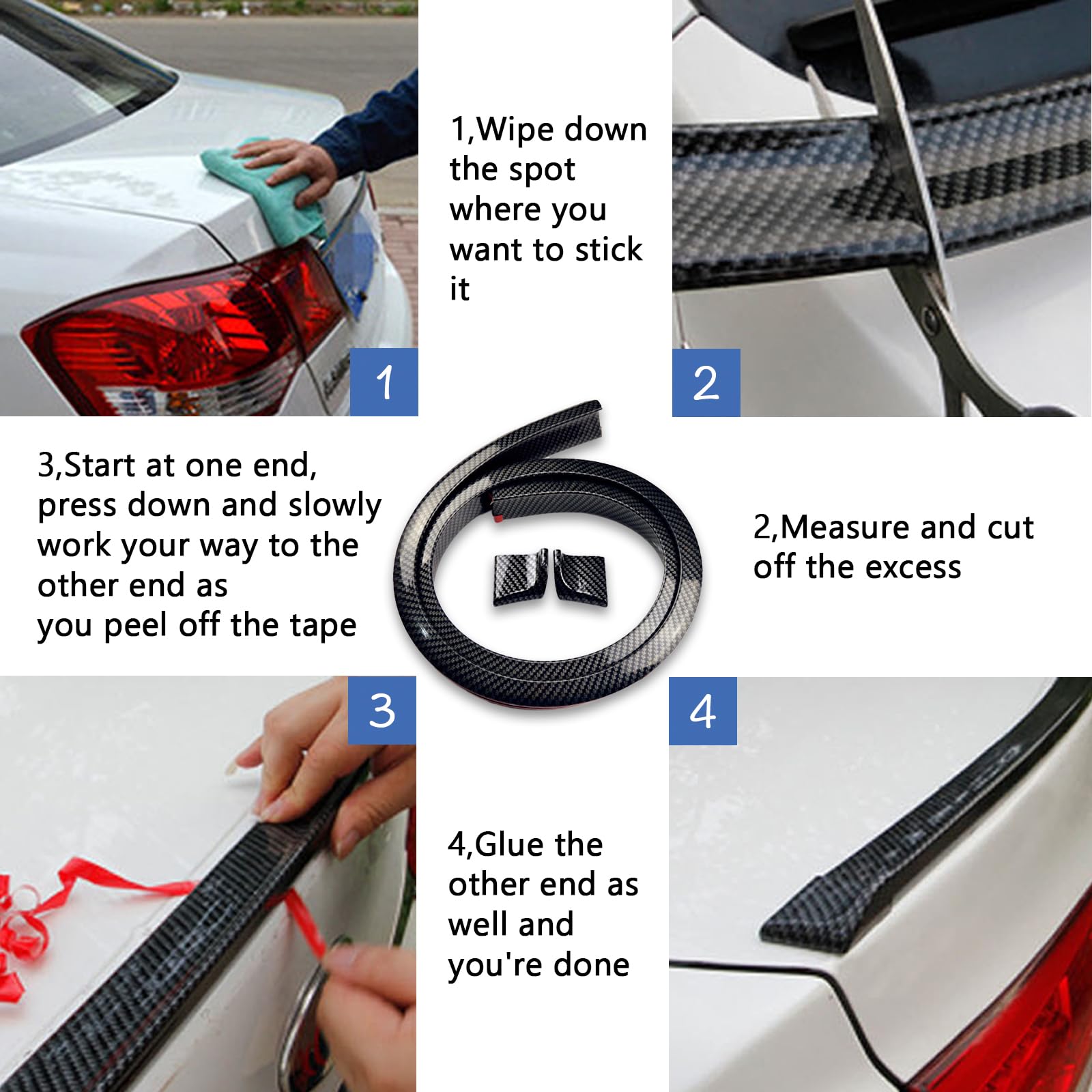 1

1,Wipe down the spot where you want to stick it

2

3,Start at one end, press down and slowly work your way to the other end as you peel off the tape

2,Measure and cut off the excess

3

4

4,Glue the other end as well and you're done