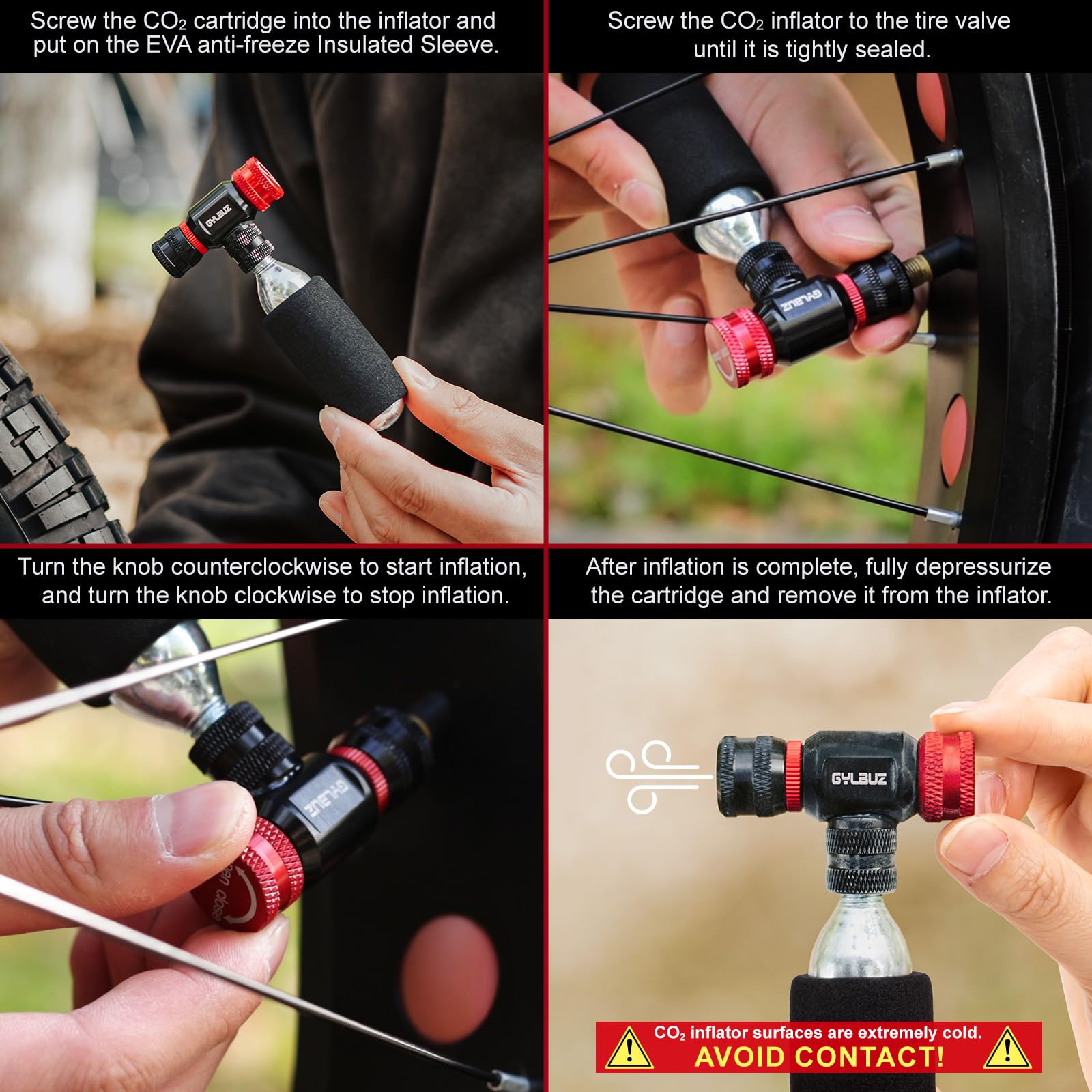 Screw the $CO_2$ cartridge into the inflator and put on the EVA anti-freeze Insulated Sleeve.

GYLBUZ

Screw the $CO_2$ inflator to the tire valve until it is tightly sealed.

GYLBUZ

Turn the knob counterclockwise to start inflation, and turn the knob clockwise to stop inflation.

GYLBUZ

open close

After inflation is complete, fully depressurize the cartridge and remove it from the inflator.

GYLBUZ

$CO_2$ inflator surfaces are extremely cold.
AVOID CONTACT!