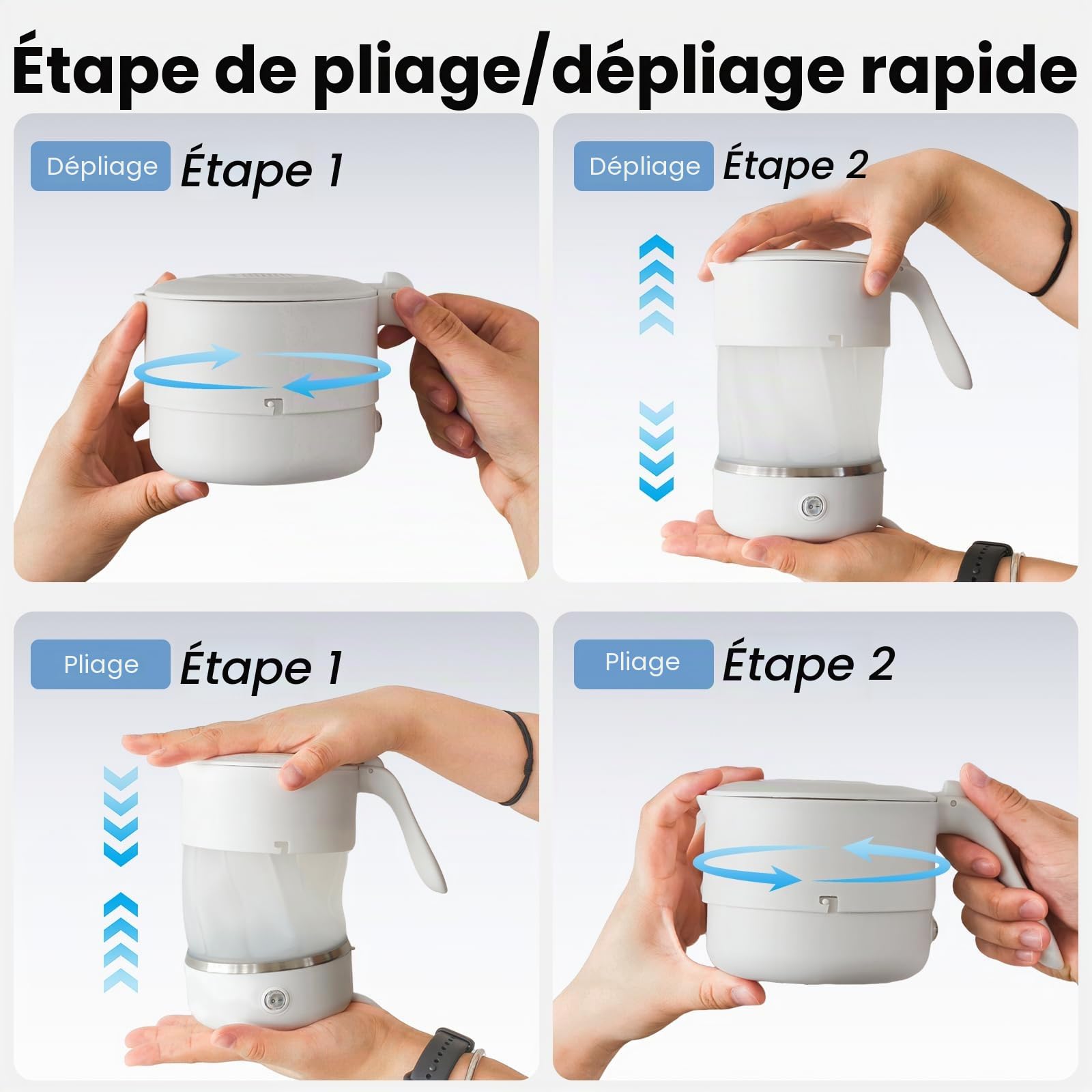 Étape de pliage/dépliage rapide

Dépliage Étape 1

Dépliage Étape 2

Pliage Étape 1

Pliage Étape 2