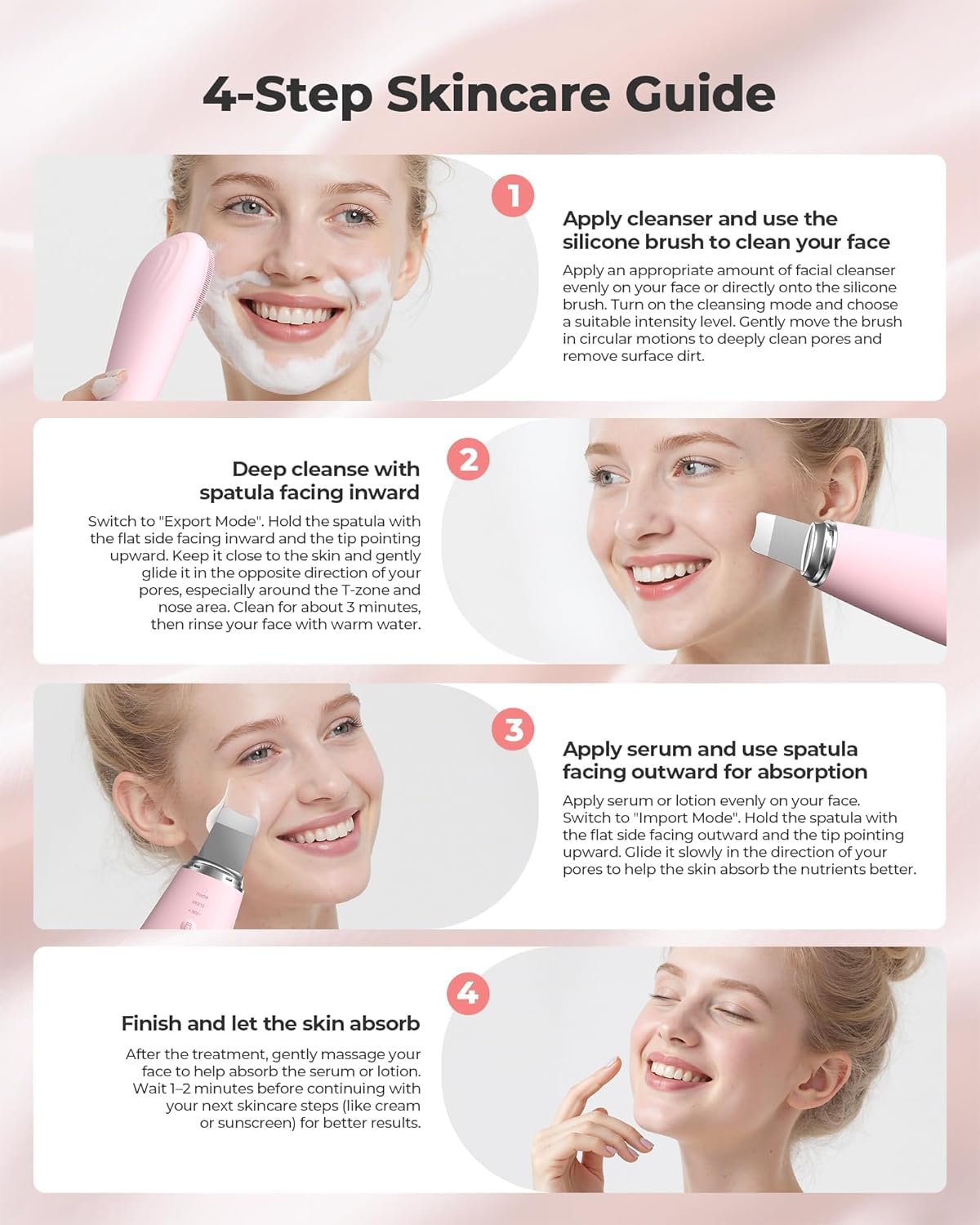 4-Step Skincare Guide

1

Apply cleanser and use the silicone brush to clean your face

Apply an appropriate amount of facial cleanser evenly on your face or directly onto the silicone brush. Turn on the cleansing mode and choose a suitable intensity level. Gently move the brush in circular motions to deeply clean pores and remove surface dirt.

2

Deep cleanse with spatula facing inward

Switch to "Export Mode". Hold the spatula with the flat side facing inward and the tip pointing upward. Keep it close to the skin and gently glide it in the opposite direction of your pores, especially around the T-zone and nose area. Clean for about 3 minutes, then rinse your face with warm water.

3

Apply serum and use spatula facing outward for absorption

Apply serum or lotion evenly on your face. Switch to "Import Mode". Hold the spatula with the flat side facing outward and the tip pointing upward. Glide it slowly in the direction of your pores to help the skin absorb the nutrients better.

4

Finish and let the skin absorb

After the treatment, gently massage your face to help absorb the serum or lotion. Wait 1–2 minutes before continuing with your next skincare steps (like cream or sunscreen) for better results.