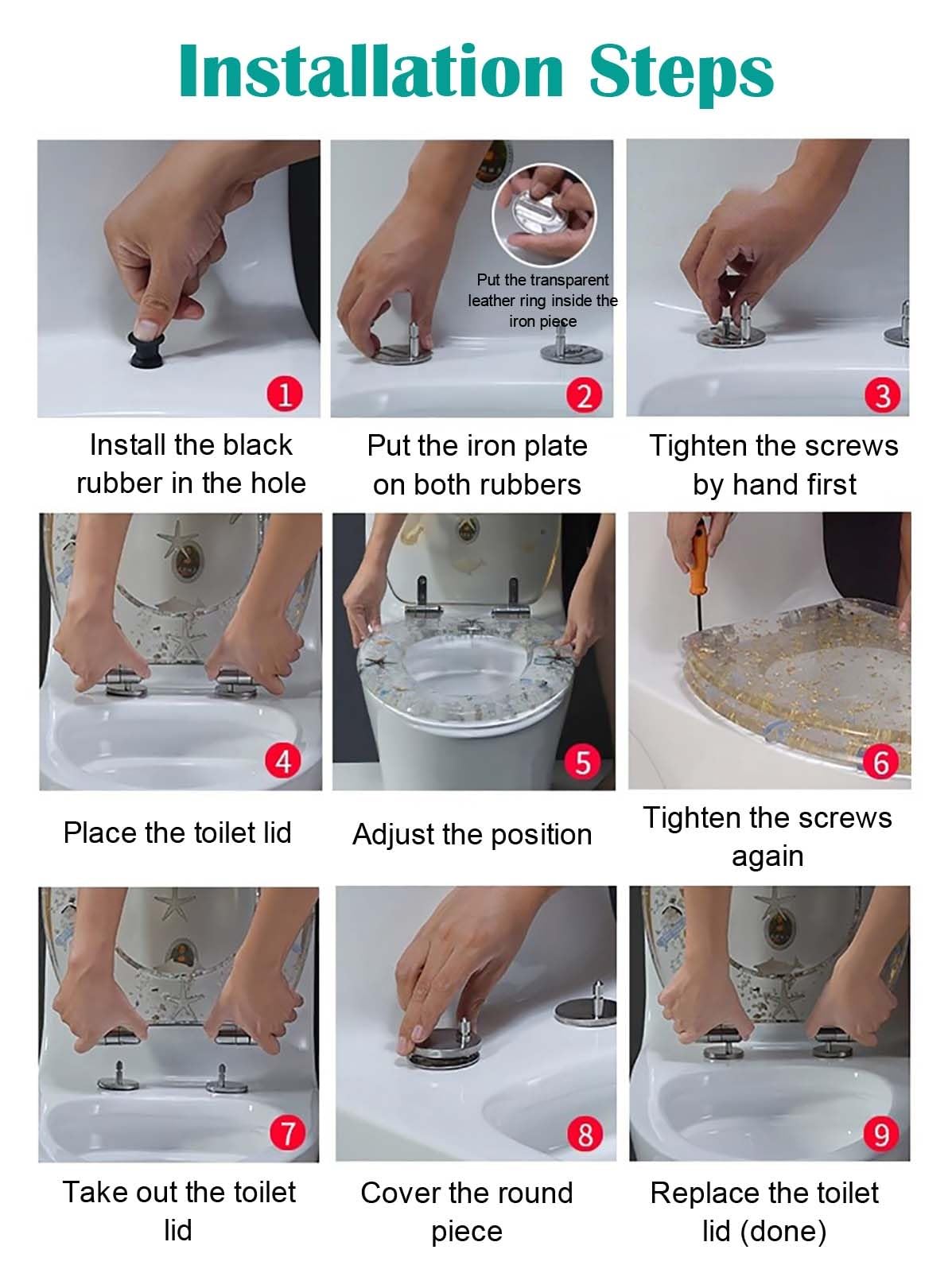 Installation Steps

1
Install the black rubber in the hole

Put the transparent leather ring inside the iron piece
2
Put the iron plate on both rubbers

3
Tighten the screws by hand first

4
Place the toilet lid

5
Adjust the position

6
Tighten the screws again

7
Take out the toilet lid

8
Cover the round piece

9
Replace the toilet lid (done)