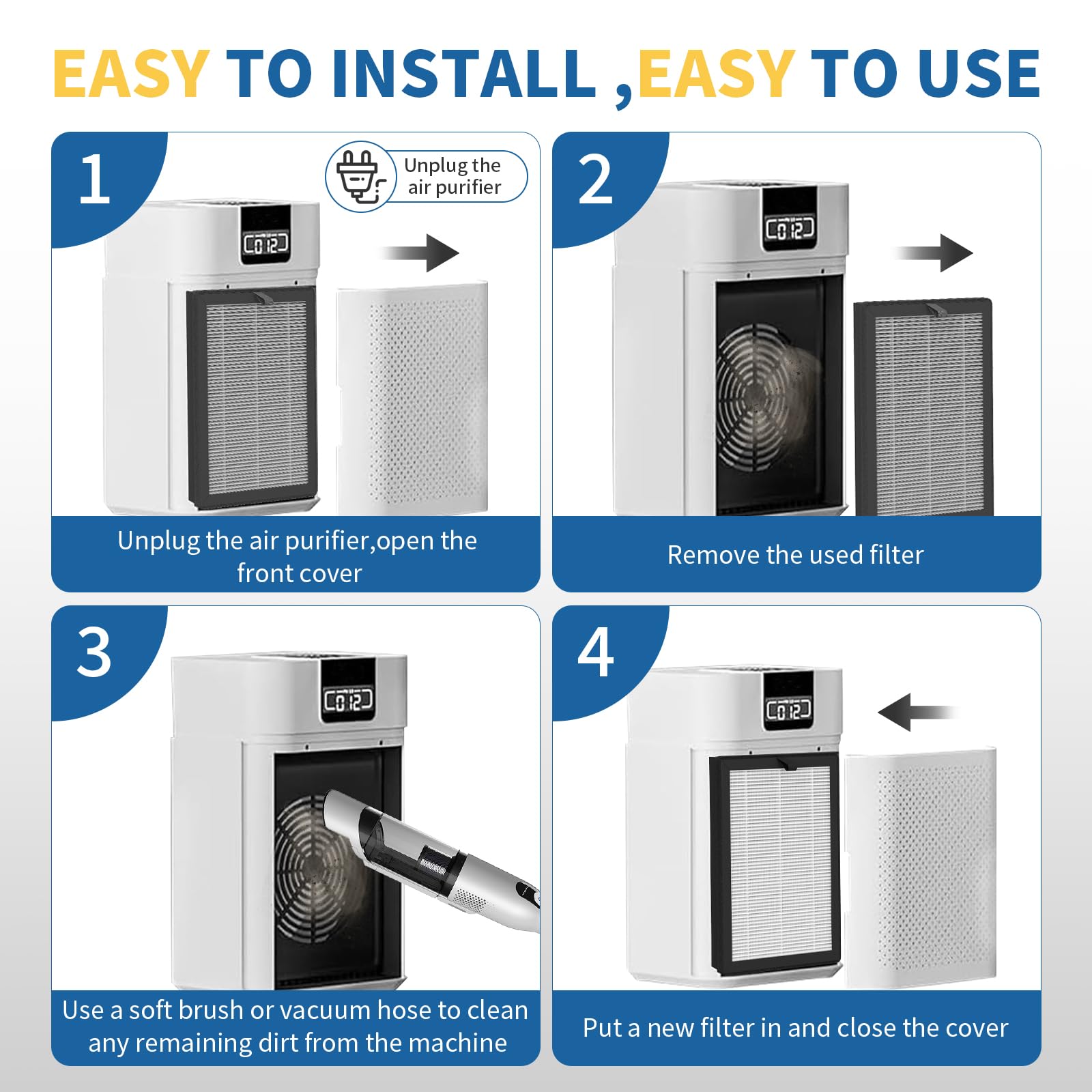 EASY TO INSTALL ,EASY TO USE

1

Unplug the air purifier

012

Unplug the air purifier,open the front cover

2

012

Remove the used filter

3

012

Use a soft brush or vacuum hose to clean any remaining dirt from the machine

4

012

Put a new filter in and close the cover