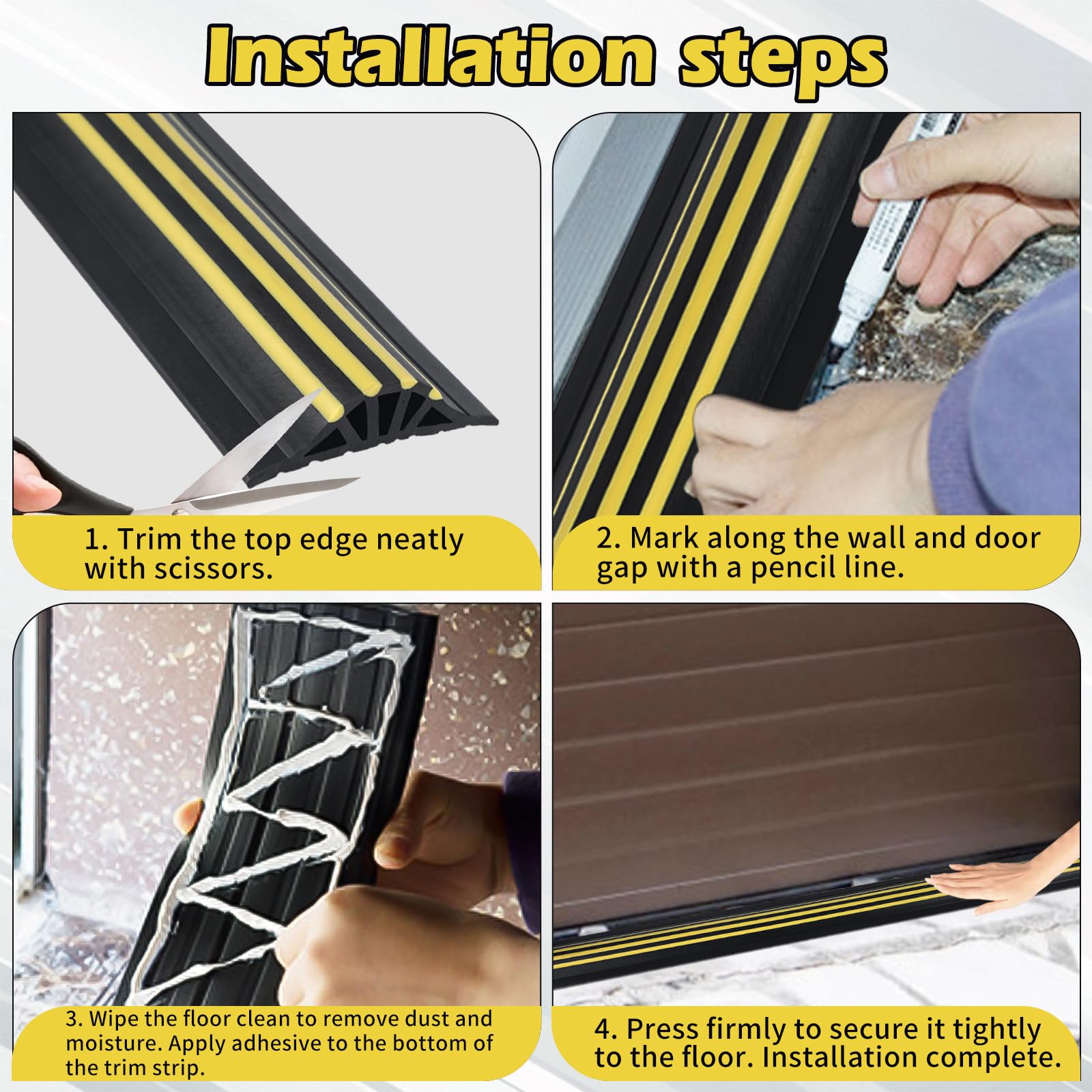 Installation steps

1. Trim the top edge neatly with scissors.

2. Mark along the wall and door gap with a pencil line.

3. Wipe the floor clean to remove dust and moisture. Apply adhesive to the bottom of the trim strip.

4. Press firmly to secure it tightly to the floor. Installation complete.