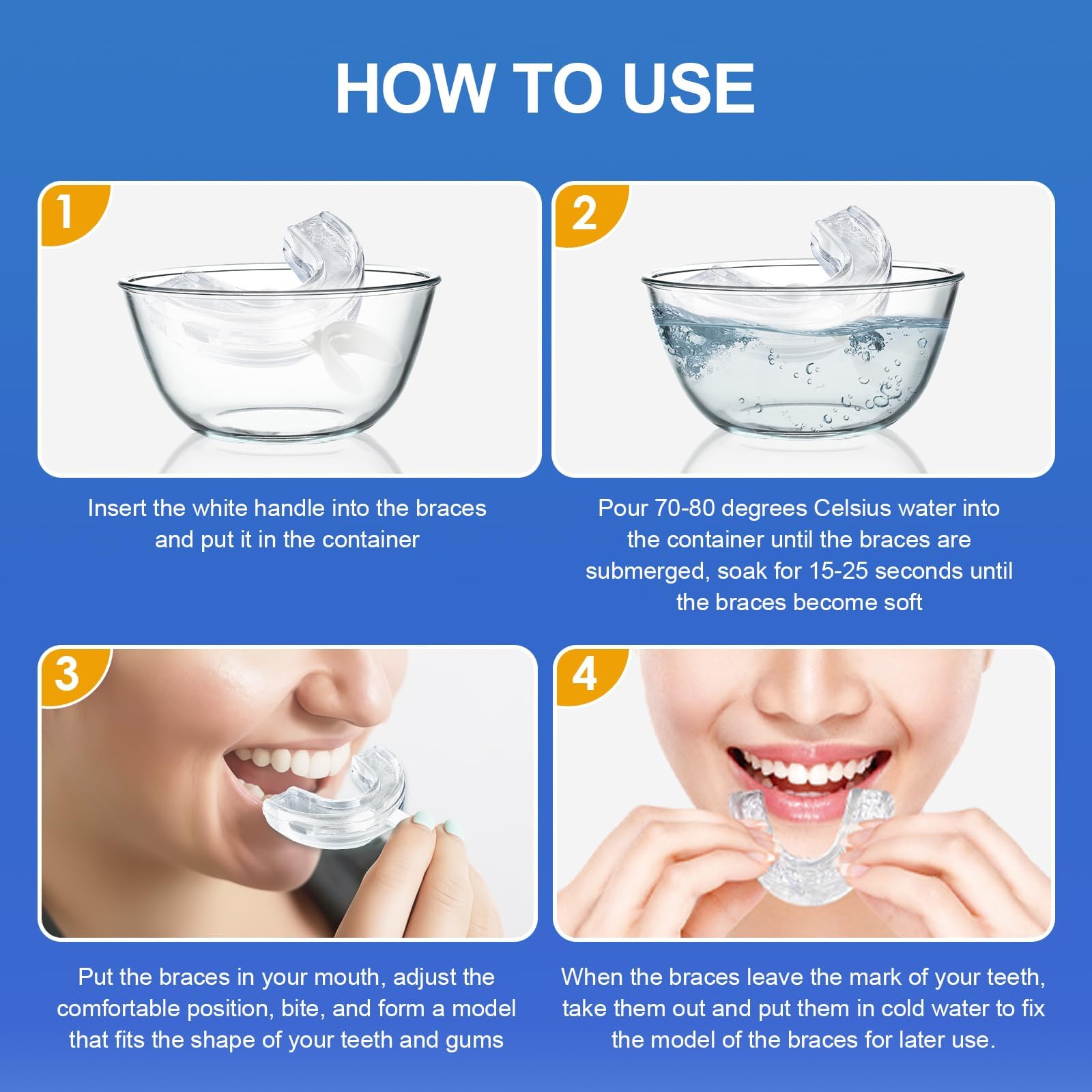 HOW TO USE

1

Insert the white handle into the braces and put it in the container

2

Pour 70-80 degrees Celsius water into the container until the braces are submerged, soak for 15-25 seconds until the braces become soft

3

Put the braces in your mouth, adjust the comfortable position, bite, and form a model that fits the shape of your teeth and gums

4

When the braces leave the mark of your teeth, take them out and put them in cold water to fix the model of the braces for later use.