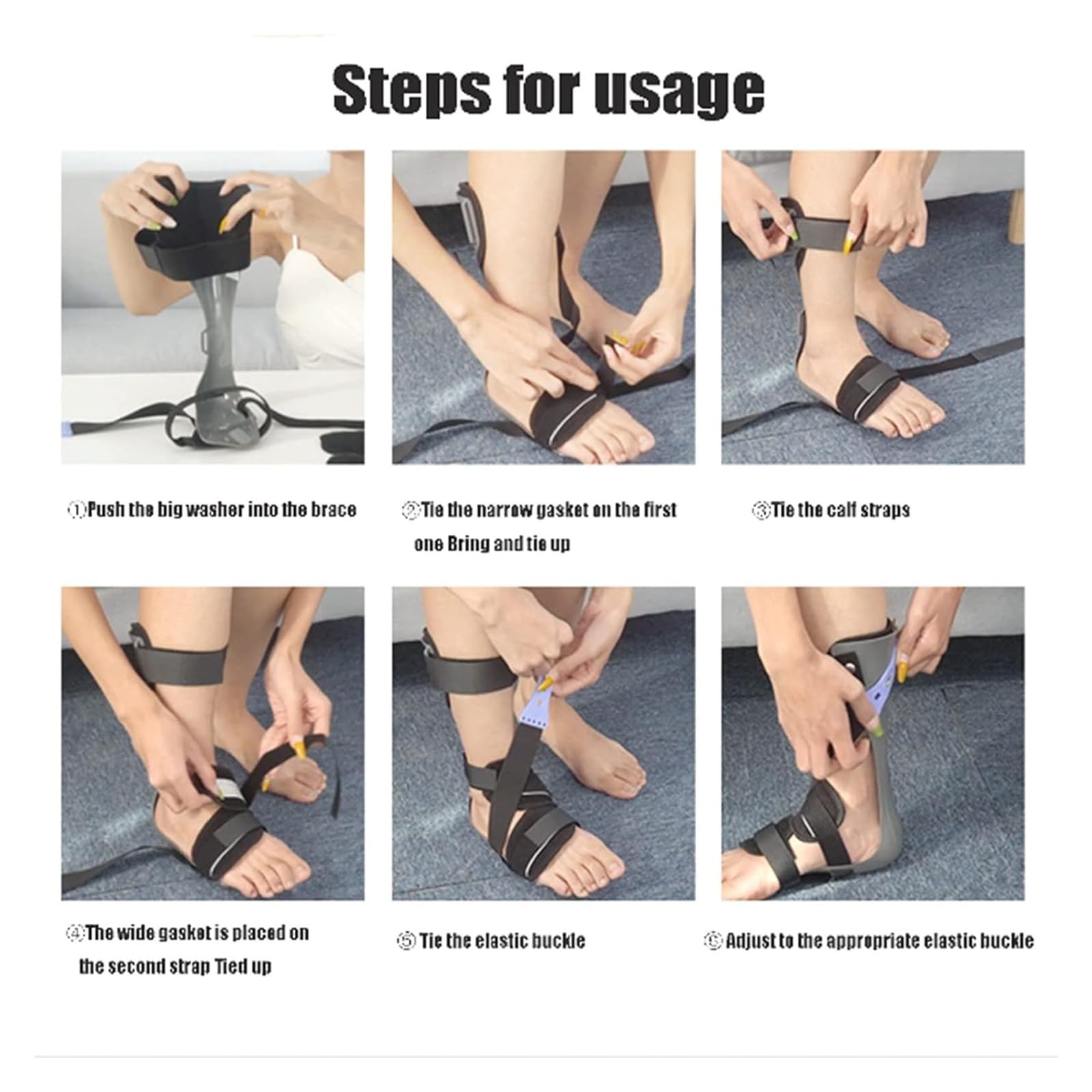 Steps for usage

①Push the big washer into the brace

②Tie the narrow gasket on the first one Bring and tie up

③Tie the calf straps

④The wide gasket is placed on the second strap Tied up

⑤ Tie the elastic buckle

⑥ Adjust to the appropriate elastic buckle