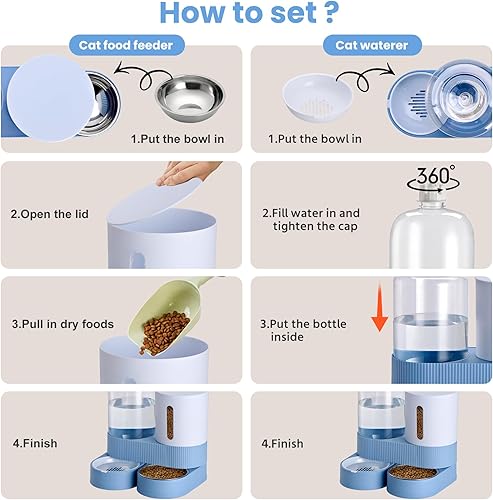 How to set ?

Cat food feeder

1.Put the bowl in

2.Open the lid

3.Pull in dry foods

4.Finish

Cat waterer

1.Put the bowl in

360°

2.Fill water in and tighten the cap

3.Put the bottle inside

4.Finish