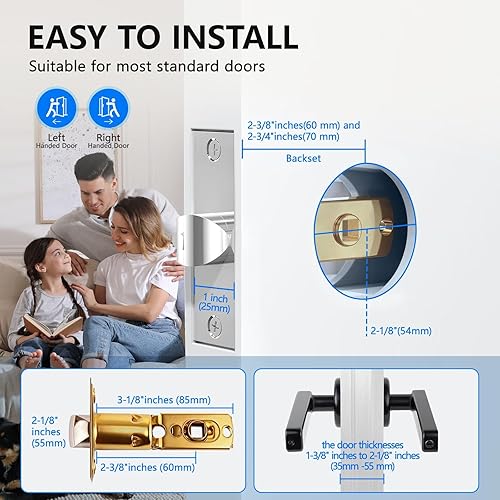 EASY TO INSTALL
Suitable for most standard doors

Left
Handed Door

Right
Handed Door

2-3/8"inches(60 mm) and
2-3/4"inches(70 mm)

Backset

1 inch
(25mm)

2-1/8"(54mm)

3-1/8"inches (85mm)

2-1/8"
inches
(55mm)

2-3/8"inches (60mm)

the door thicknesses
1-3/8" inches to 2-1/8" inches
(35mm -55 mm)