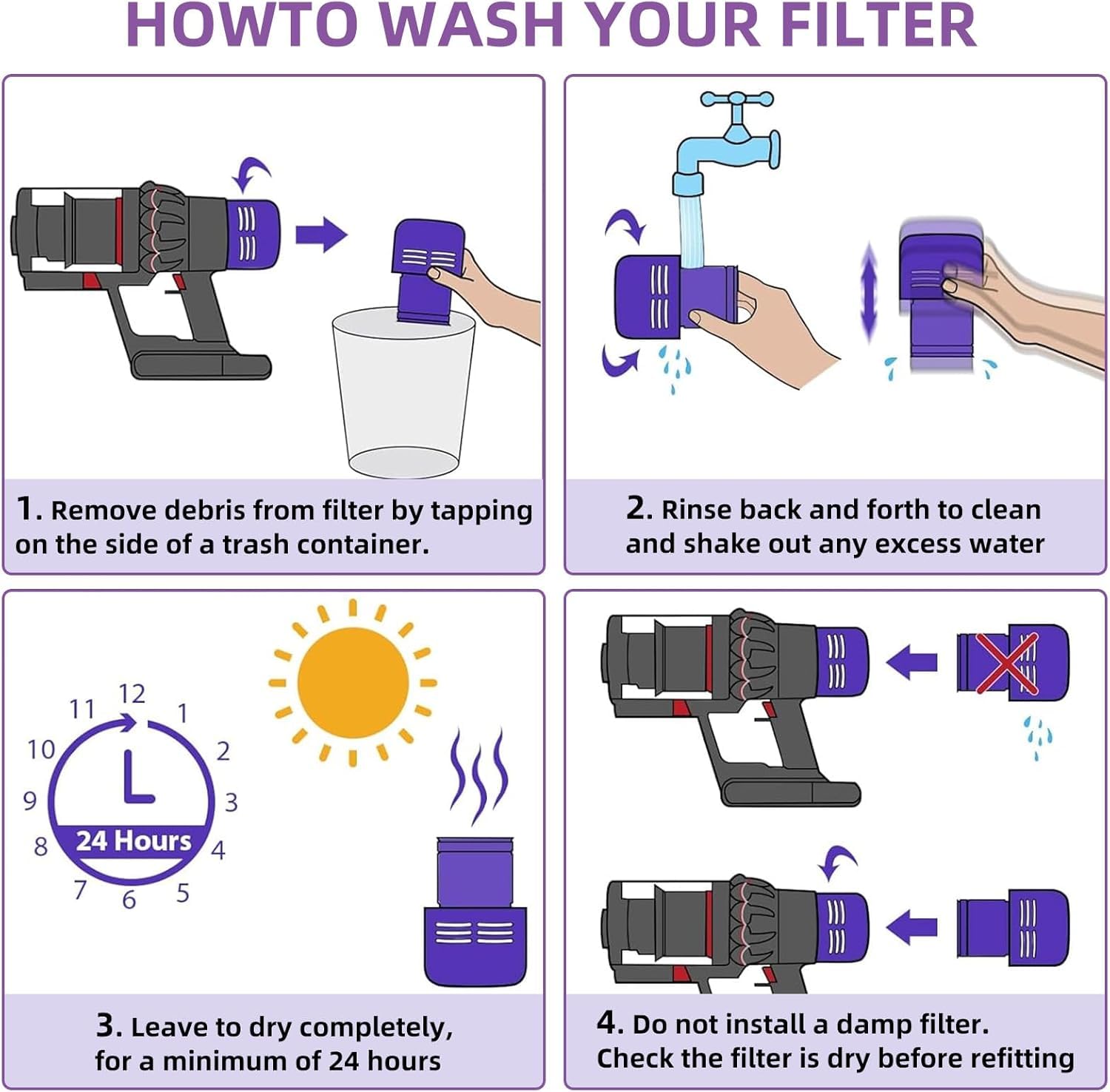 HOWTO WASH YOUR FILTER

1. Remove debris from filter by tapping on the side of a trash container.

2. Rinse back and forth to clean and shake out any excess water

12
1
2
3
4
5
6
7
8
9
10
11
24 Hours

3. Leave to dry completely, for a minimum of 24 hours

4. Do not install a damp filter. Check the filter is dry before refitting