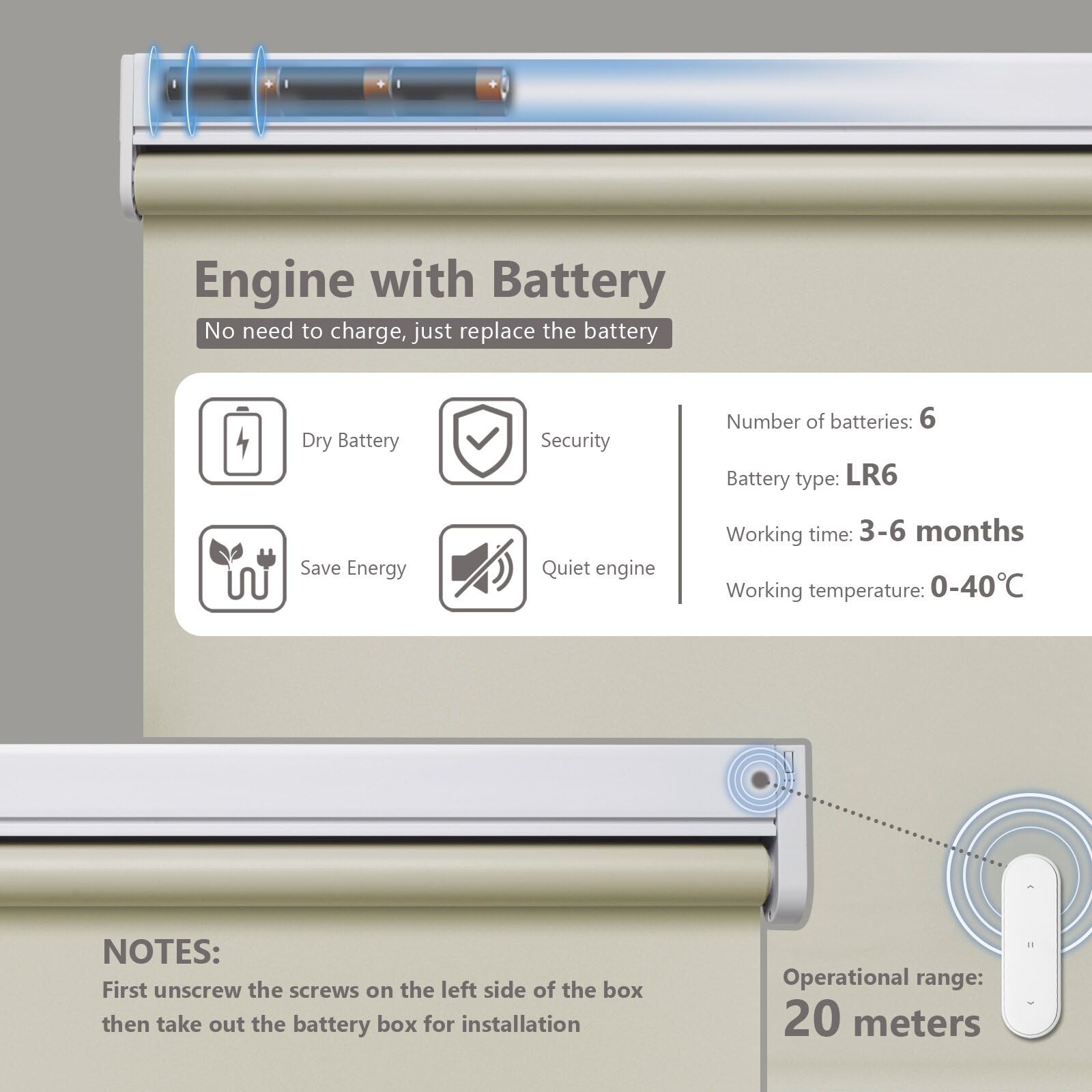 Engine with Battery

No need to charge, just replace the battery

Dry Battery

Security

Save Energy

Quiet engine

Number of batteries: 6

Battery type: LR6

Working time: 3-6 months

Working temperature: 0-40℃

NOTES:
First unscrew the screws on the left side of the box then take out the battery box for installation

Operational range:
20 meters