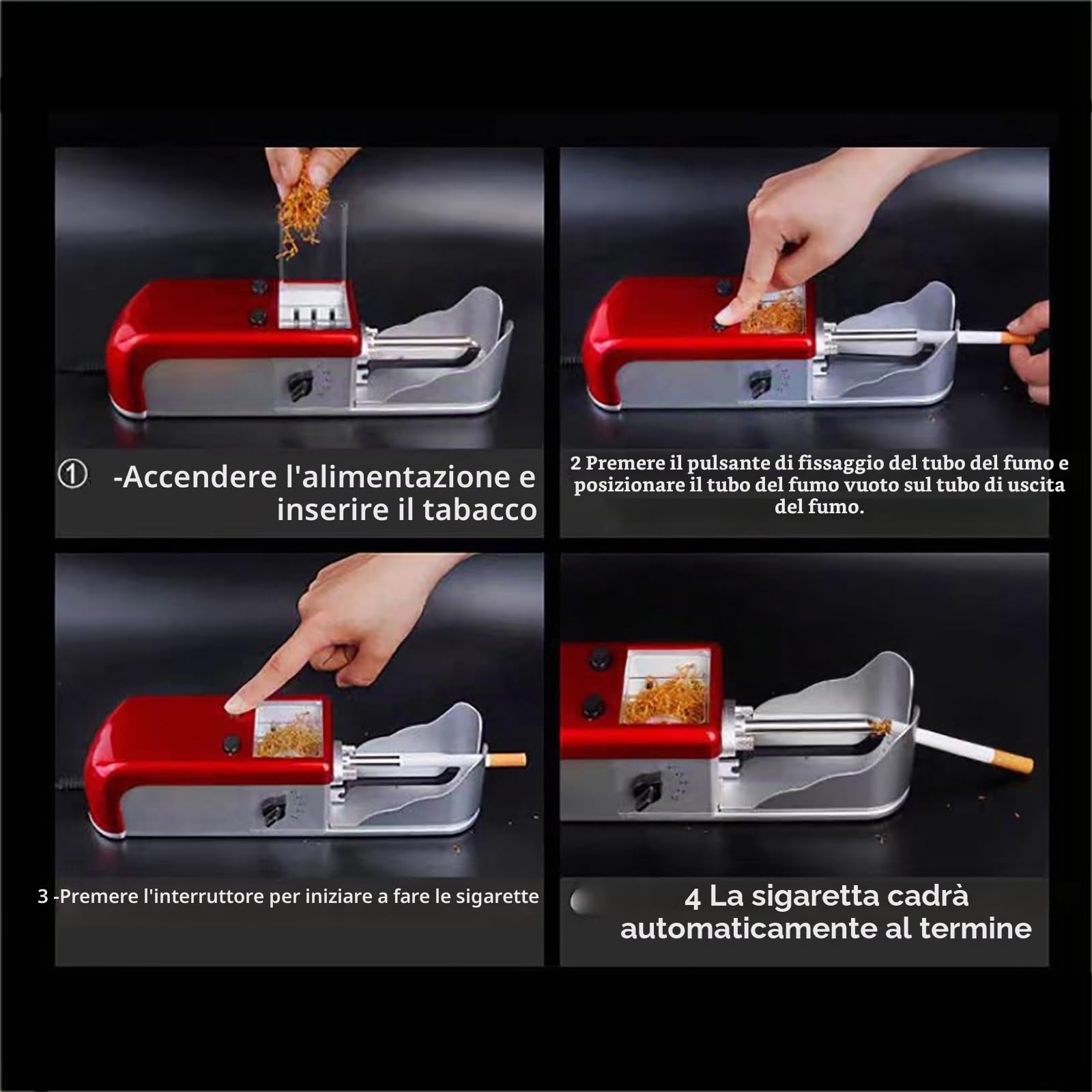 ① -Accendere l'alimentazione e inserire il tabacco

2 Premere il pulsante di fissaggio del tubo del fumo e posizionare il tubo del fumo vuoto sul tubo di uscita del fumo.

3 -Premere l'interruttore per iniziare a fare le sigarette

4 La sigaretta cadrà automaticamente al termine