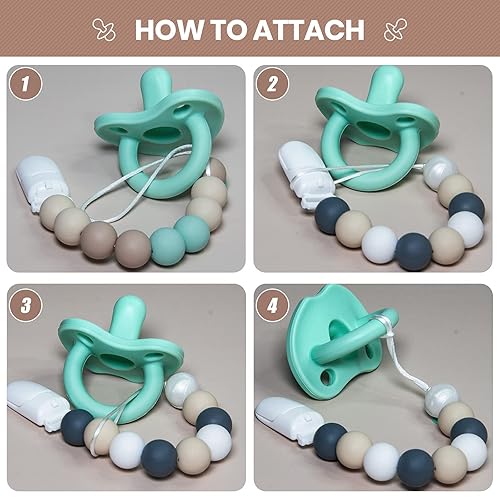 HOW TO ATTACH

1

2

3

4