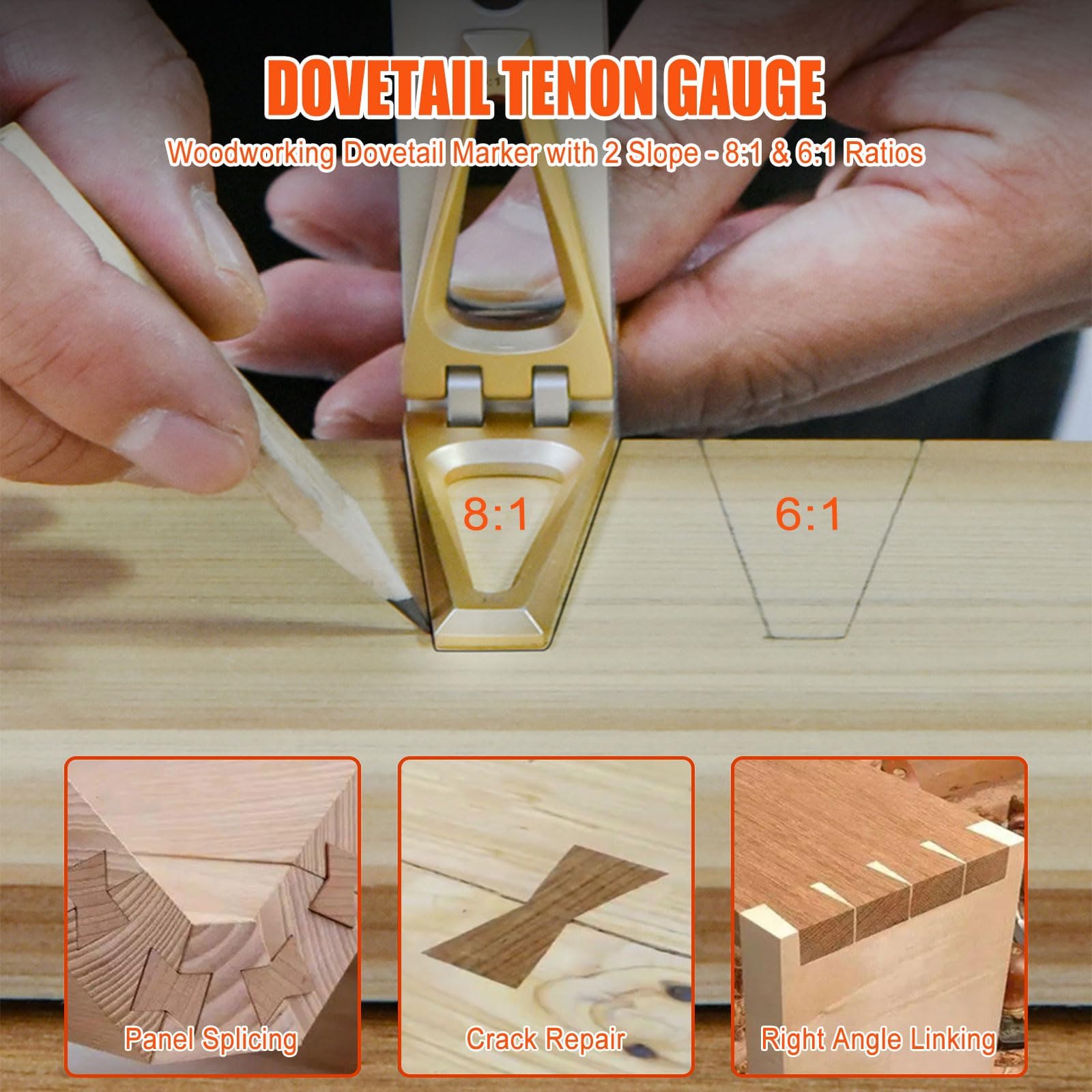 DOVETAIL TENON GAUGE

Woodworking Dovetail Marker with 2 Slope - 8:1 & 6:1 Ratios

8:1

6:1

Panel Splicing

Crack Repair

Right Angle Linking